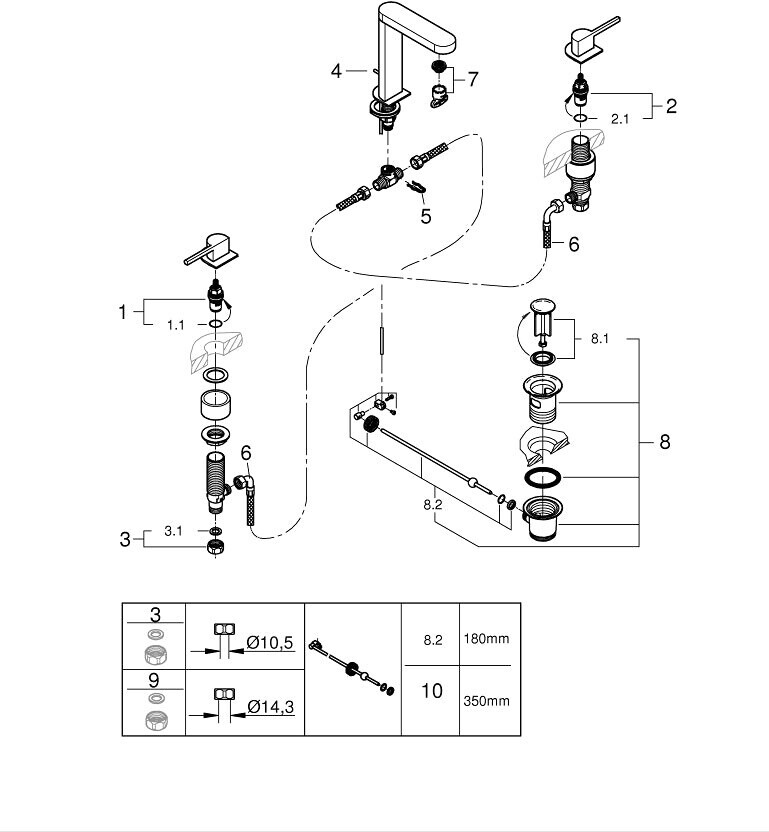 4
7
2
2.1
5
6
1
1.1
8.1
8
6
8.2
3
3.1

| 3 | Ø10,5 | | 8.2 | 180mm |
|---|---|---|---|---|
| 9 | Ø14,3 | | 10 | 350mm |