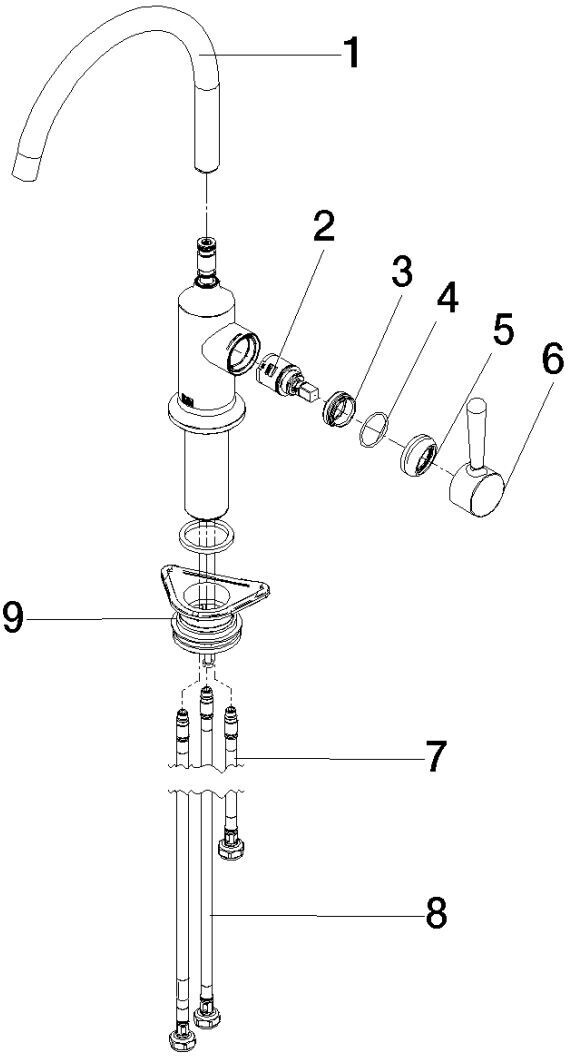 1
2
3
4
5
6
9
7
8