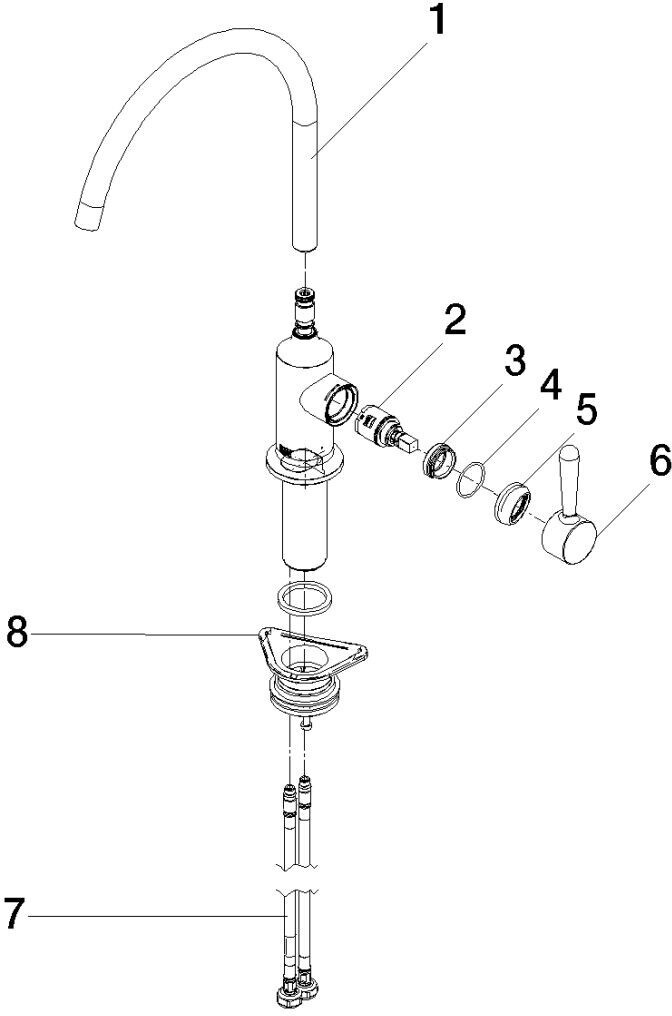 1
2
3
4
5
6
8
7