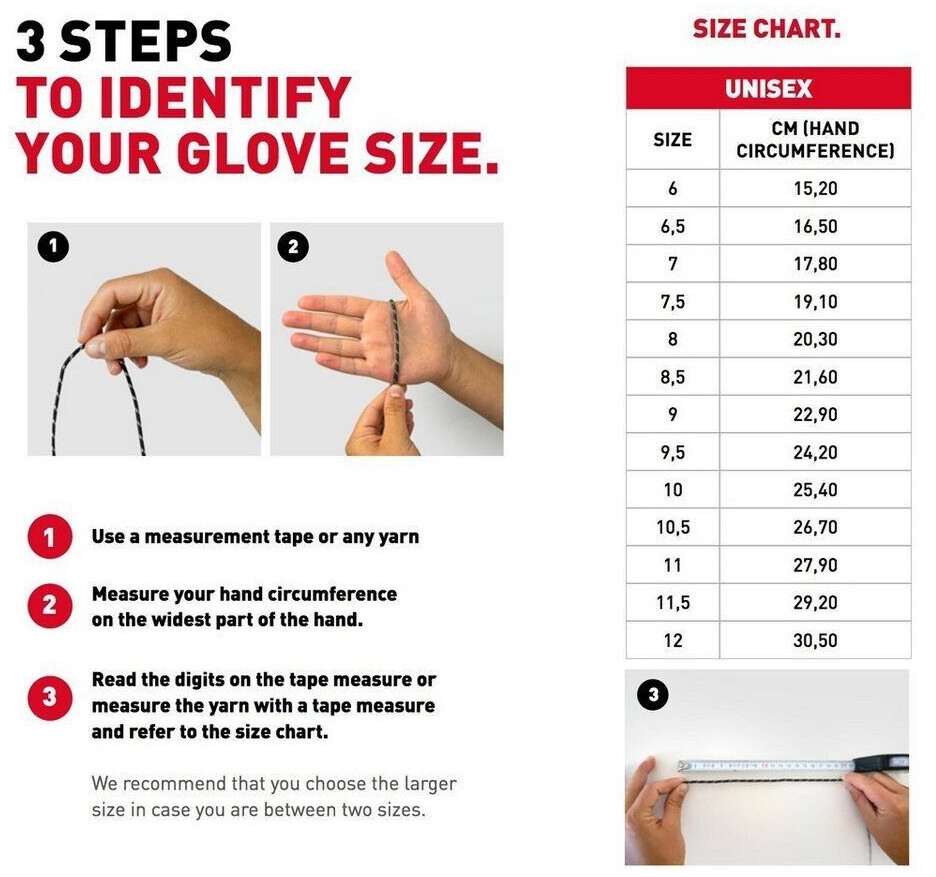 3 STEPS
TO IDENTIFY
YOUR GLOVE SIZE.

1

2

1 Use a measurement tape or any yarn

2 Measure your hand circumference on the widest part of the hand.

3 Read the digits on the tape measure or measure the yarn with a tape measure and refer to the size chart.

We recommend that you choose the larger size in case you are between two sizes.

SIZE CHART.

| UNISEX | |
|---|---|
| SIZE | CM (HAND CIRCUMFERENCE) |
| 6 | 15,20 |
| 6,5 | 16,50 |
| 7 | 17,80 |
| 7,5 | 19,10 |
| 8 | 20,30 |
| 8,5 | 21,60 |
| 9 | 22,90 |
| 9,5 | 24,20 |
| 10 | 25,40 |
| 10,5 | 26,70 |
| 11 | 27,90 |
| 11,5 | 29,20 |
| 12 | 30,50 |

3