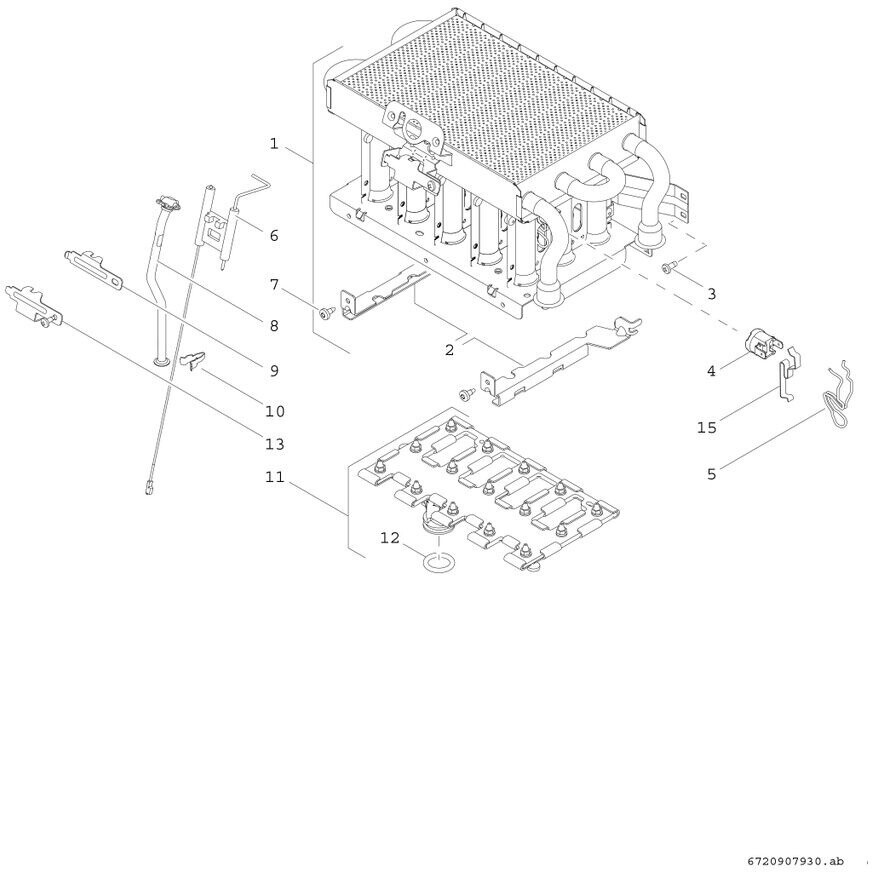 1
6
7
3
8
2
9
4
10
15
13
5
11
12
6720907930.ab