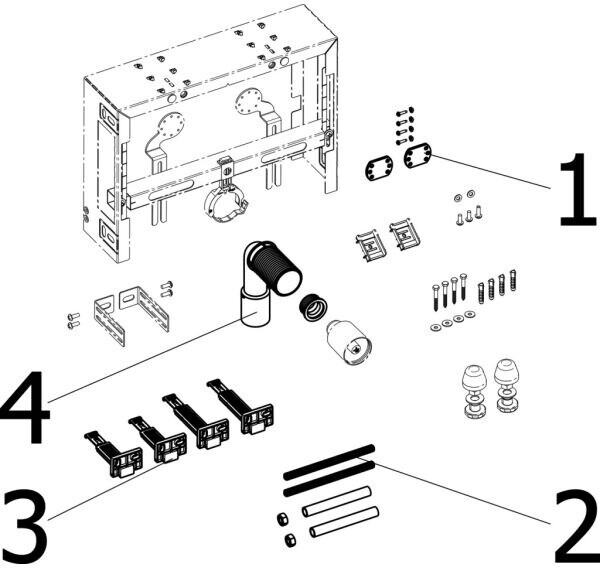 1
4
3
2