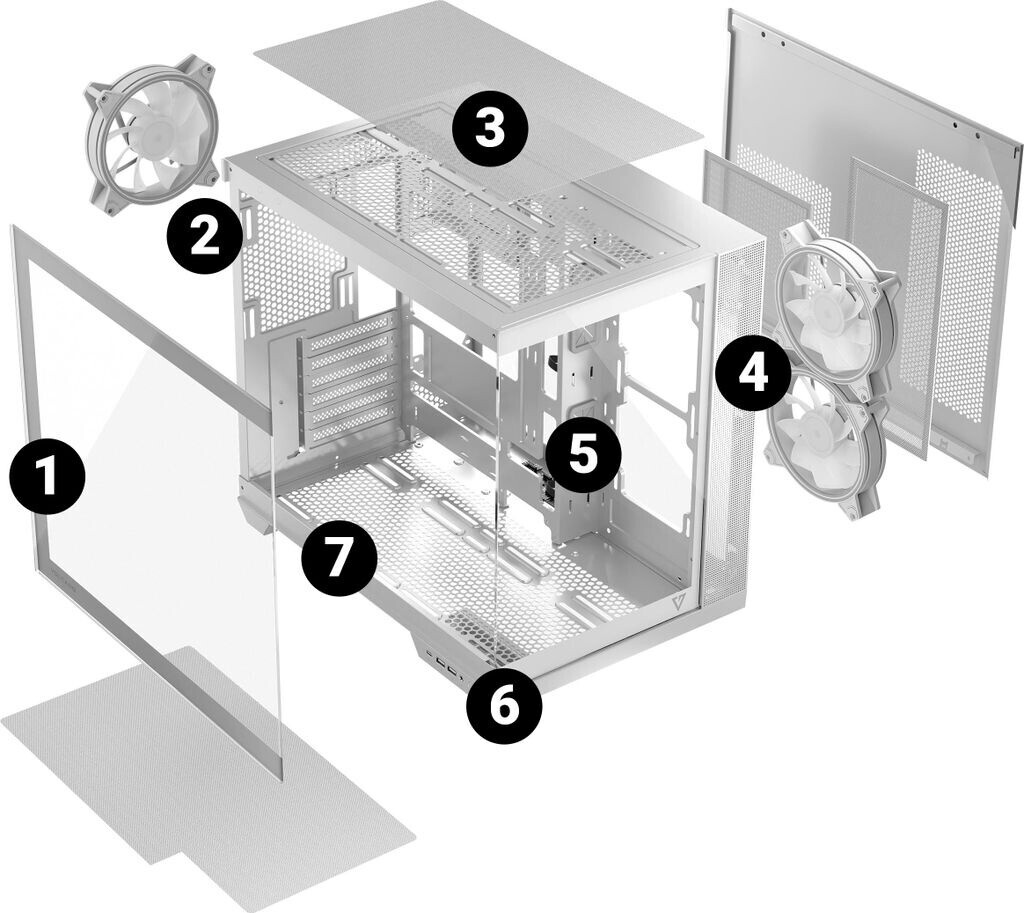 3
2
4
1
5
7
6