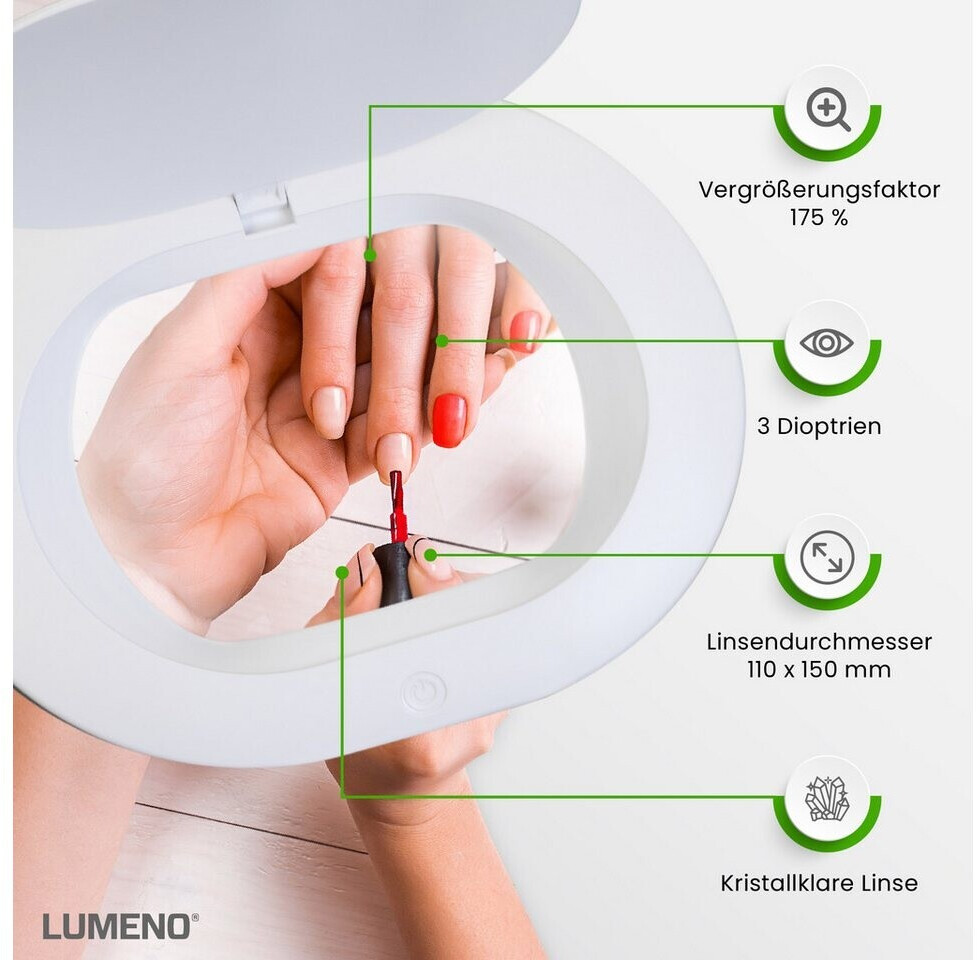 Vergrößerungsfaktor 175 %

3 Dioptrien

Linsendurchmesser 110 x 150 mm

Kristallklare Linse

LUMENO®