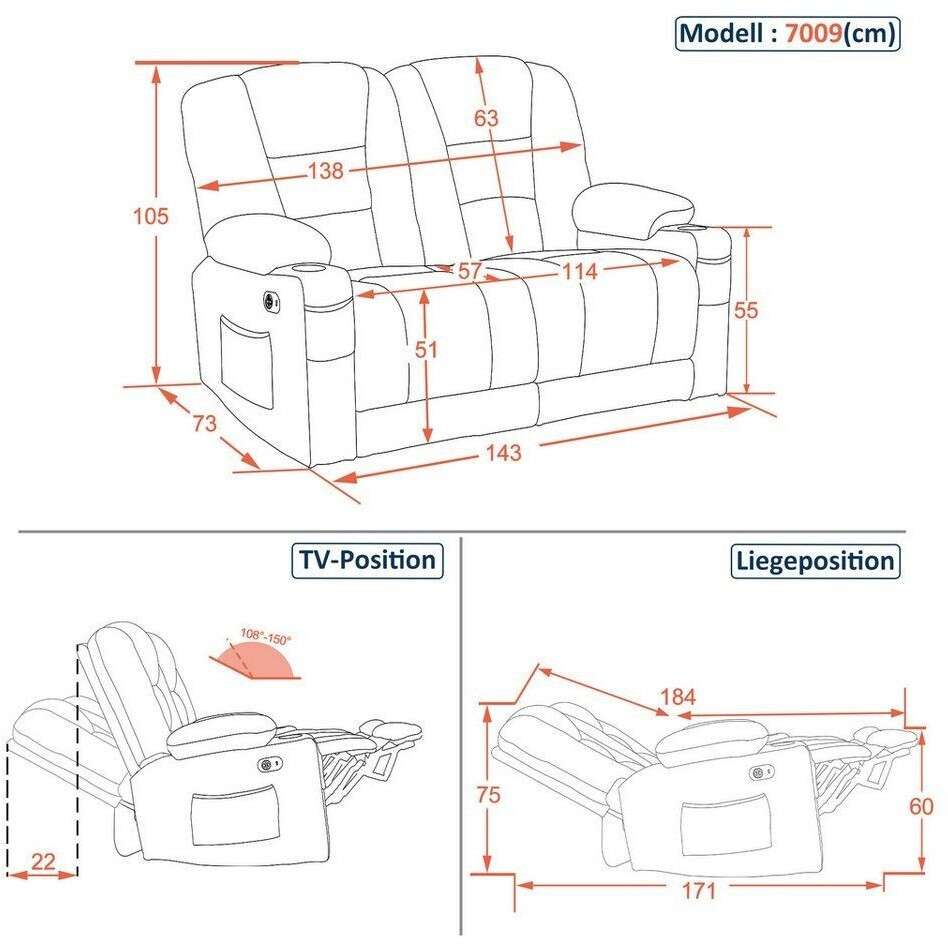 Modell : 7009(cm)

63
138
105
57
114
55
51
73
143

TV-Position

108°-150°

22

Liegeposition

184
75
60
171