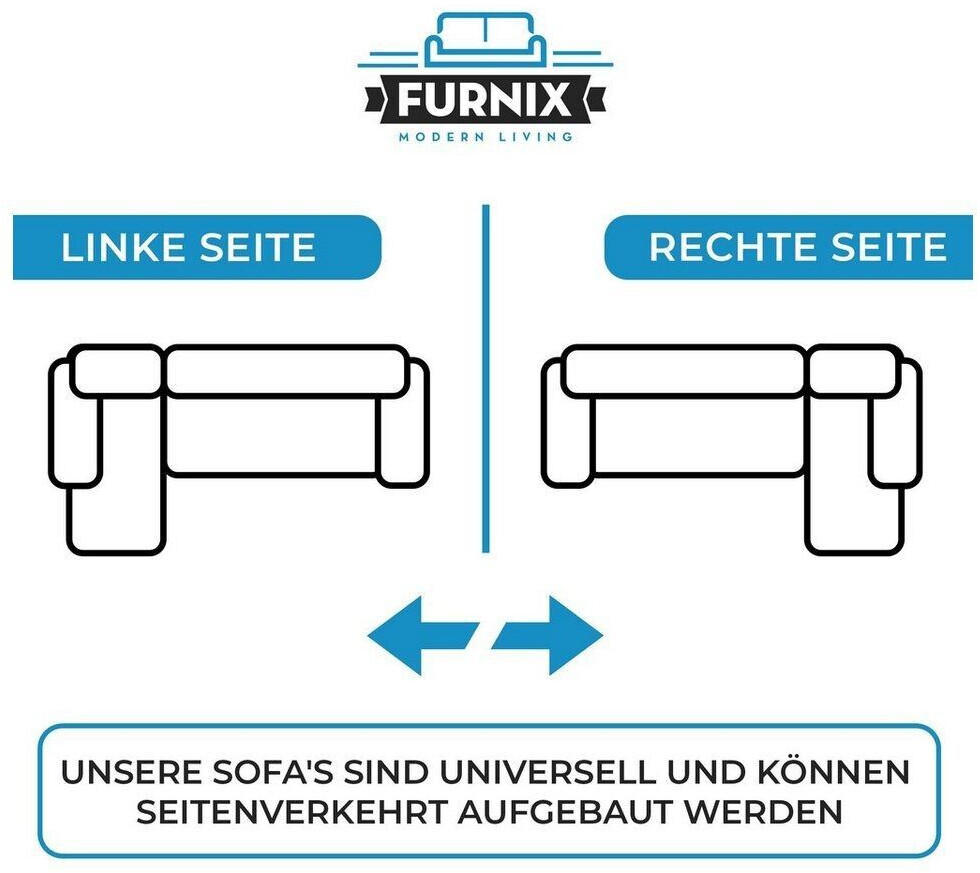 FURNIX
MODERN LIVING

LINKE SEITE

RECHTE SEITE

UNSERE SOFA'S SIND UNIVERSELL UND KÖNNEN SEITENVERKEHRT AUFGEBAUT WERDEN