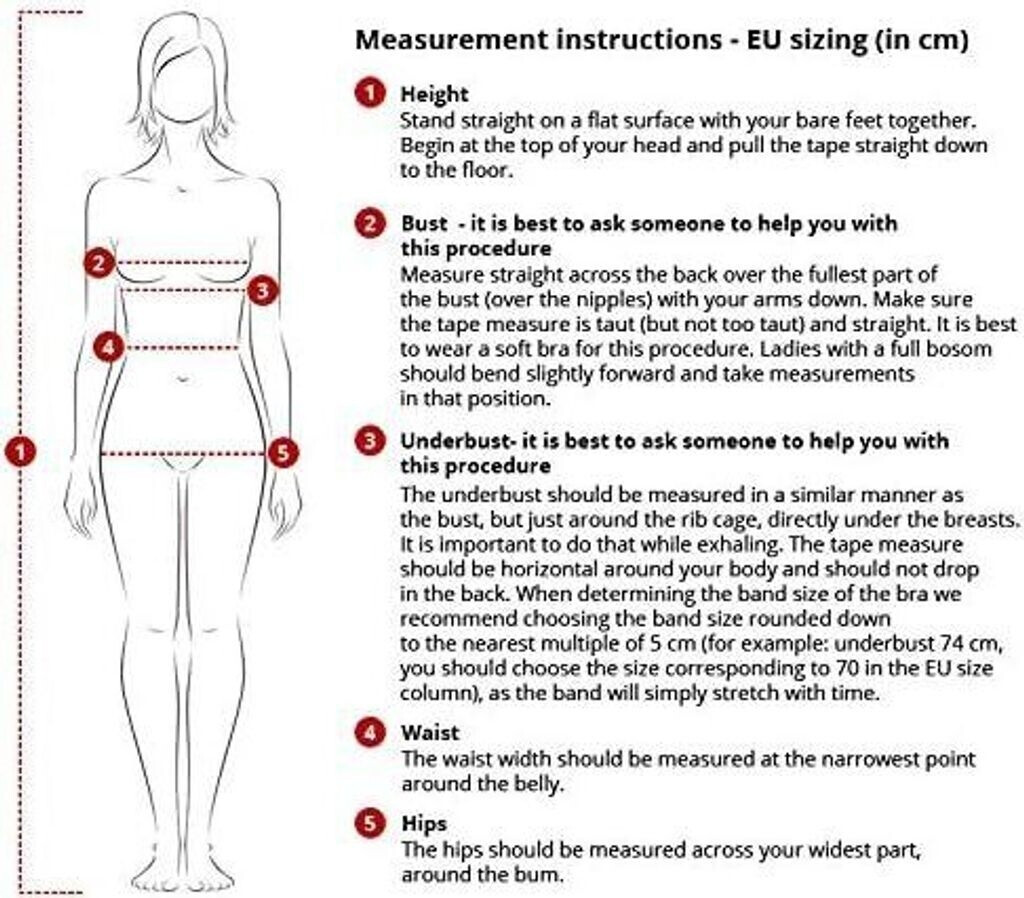 2
3
4
1
5

Measurement instructions - EU sizing (in cm)

1 Height
Stand straight on a flat surface with your bare feet together. Begin at the top of your head and pull the tape straight down to the floor.

2 Bust - it is best to ask someone to help you with this procedure
Measure straight across the back over the fullest part of the bust (over the nipples) with your arms down. Make sure the tape measure is taut (but not too taut) and straight. It is best to wear a soft bra for this procedure. Ladies with a full bosom should bend slightly forward and take measurements in that position.

3 Underbust- it is best to ask someone to help you with this procedure
The underbust should be measured in a similar manner as the bust, but just around the rib cage, directly under the breasts. It is important to do that while exhaling. The tape measure should be horizontal around your body and should not drop in the back. When determining the band size of the bra we recommend choosing the band size rounded down to the nearest multiple of 5 cm (for example: underbust 74 cm, you should choose the size corresponding to 70 in the EU size column), as the band will simply stretch with time.

4 Waist
The waist width should be measured at the narrowest point around the belly.

5 Hips
The hips should be measured across your widest part, around the bum.