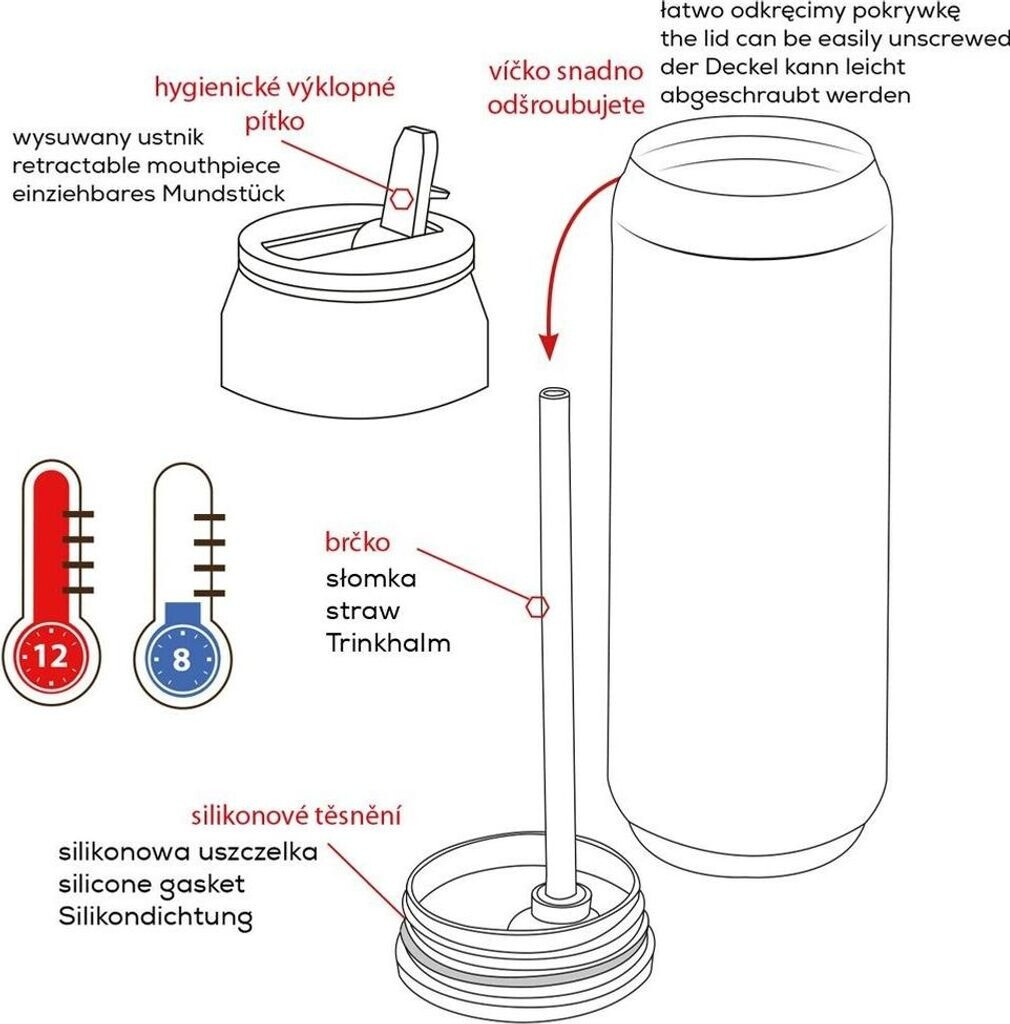 hygienické výklopné pítko

wysuwany ustnik
retractable mouthpiece
einziehbares Mundstück

víčko snadno odšroubujete

łatwo odkręcimy pokrywkę
the lid can be easily unscrewed
der Deckel kann leicht abgeschraubt werden

12

8

brčko
słomka
straw
Trinkhalm

silikonové těsnění
silikonowa uszczelka
silicone gasket
Silikondichtung