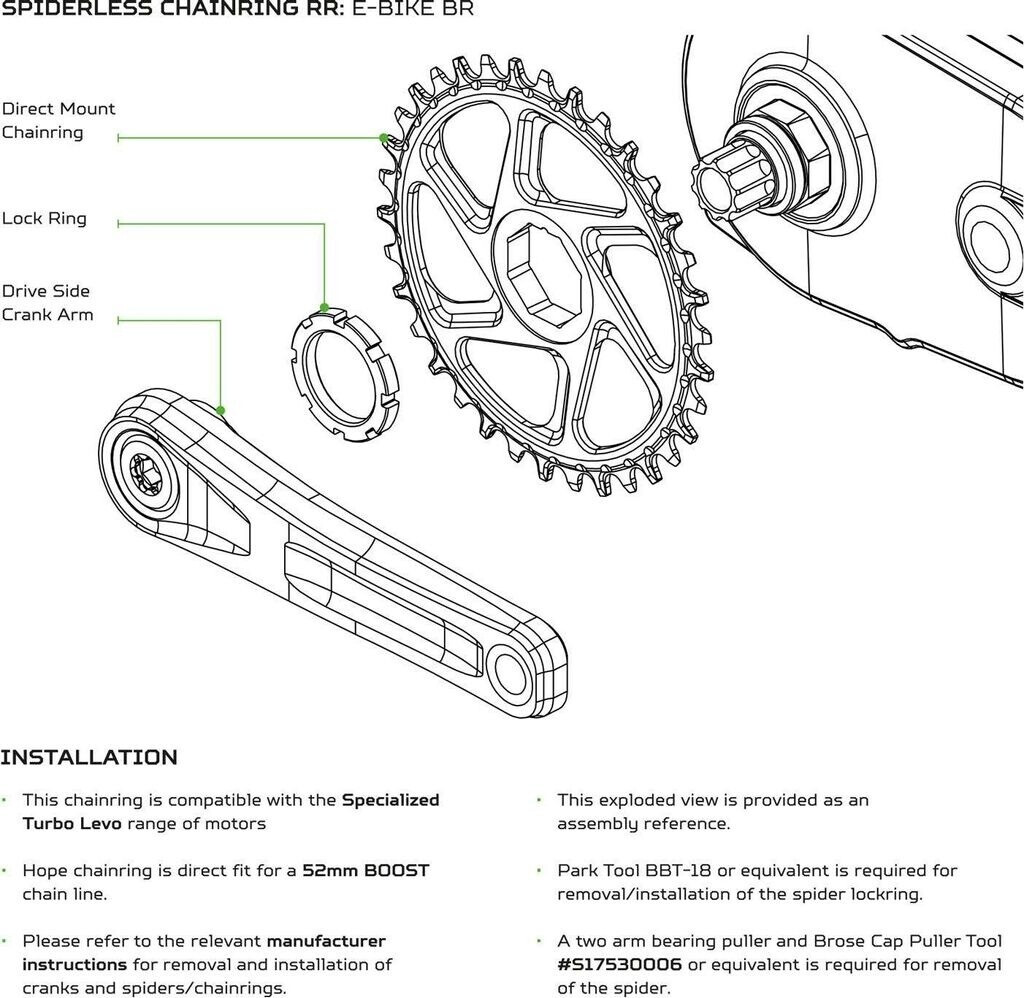 SPIDERLESS CHAINRING RR: E-BIKE BR

Direct Mount Chainring

Lock Ring

Drive Side Crank Arm

INSTALLATION

· This chainring is compatible with the Specialized Turbo Levo range of motors

· Hope chainring is direct fit for a 52mm BOOST chain line.

· Please refer to the relevant manufacturer instructions for removal and installation of cranks and spiders/chainrings.

· This exploded view is provided as an assembly reference.

· Park Tool BBT-18 or equivalent is required for removal/installation of the spider lockring.

· A two arm bearing puller and Brose Cap Puller Tool #S17530006 or equivalent is required for removal of the spider.