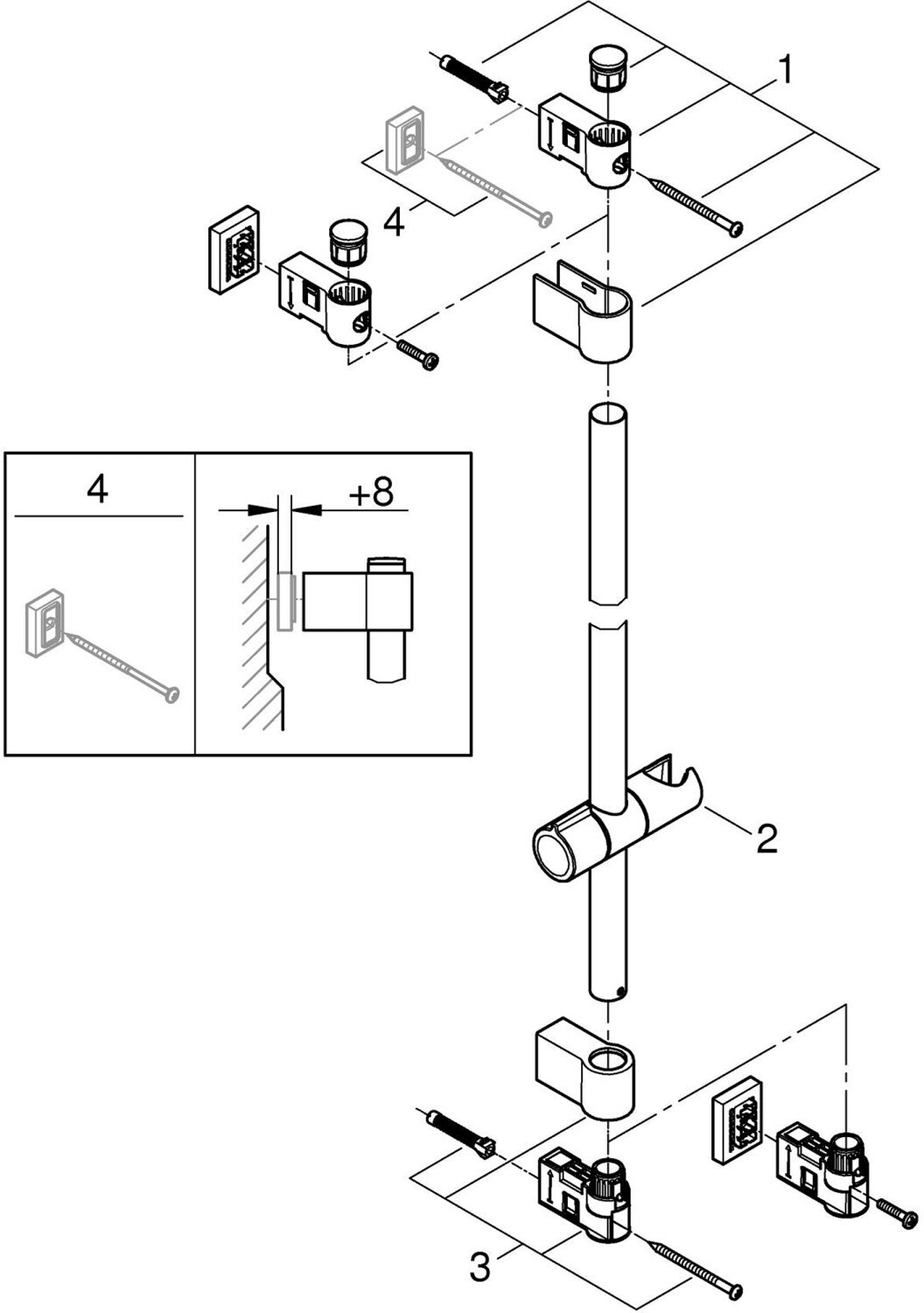 1

4

4

+8

2

3