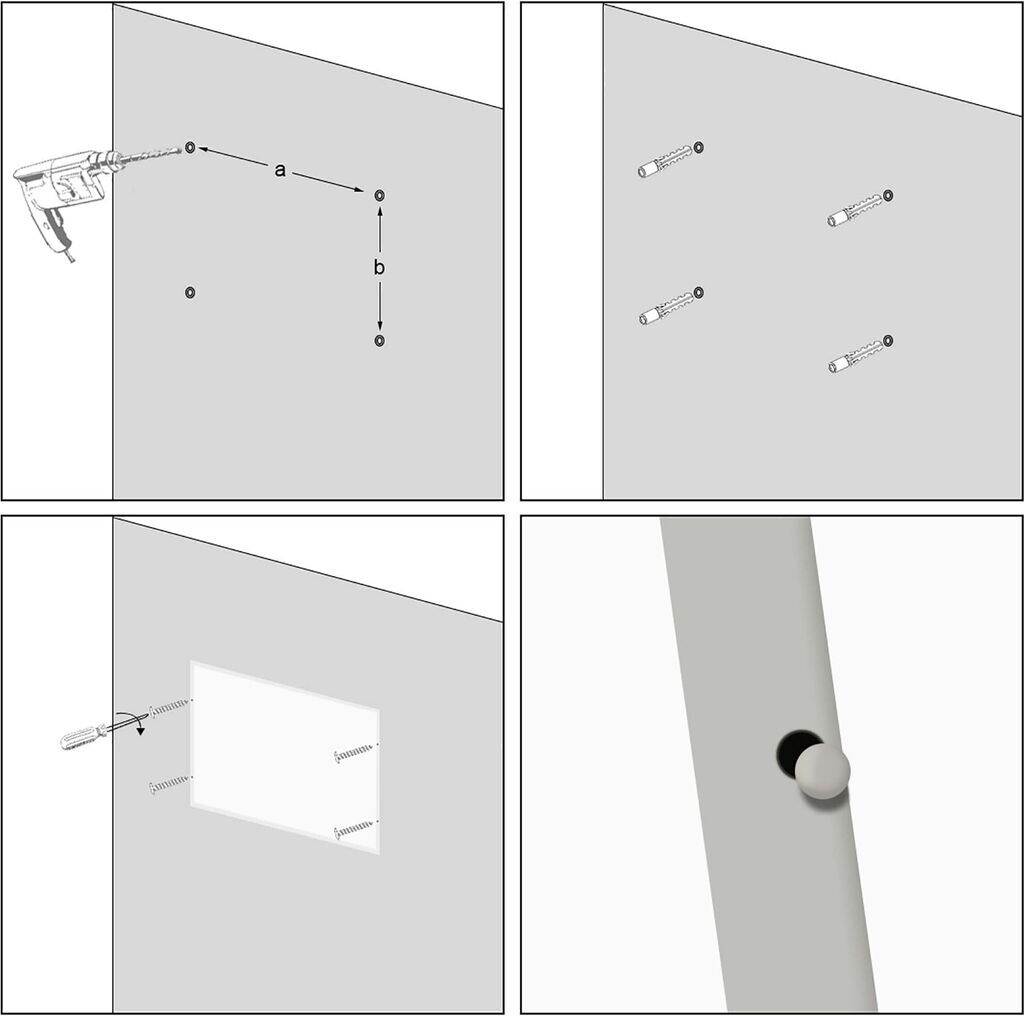 a
b