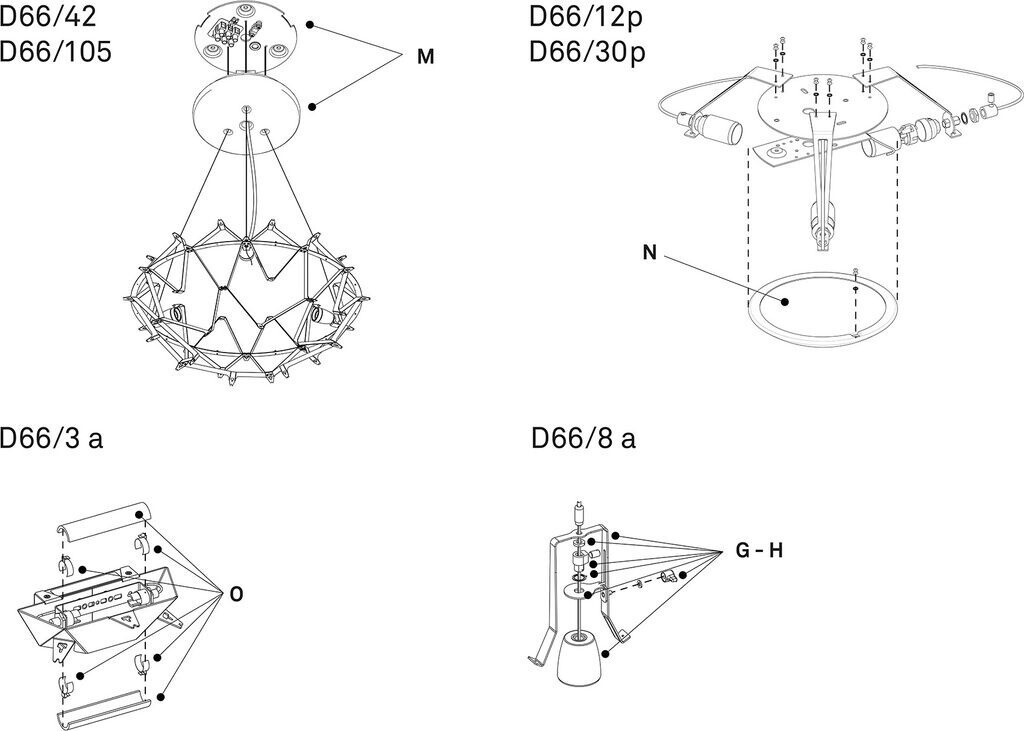 D66/42
D66/105

M

D66/12p
D66/30p

N

D66/3 a

O

D66/8 a

G - H