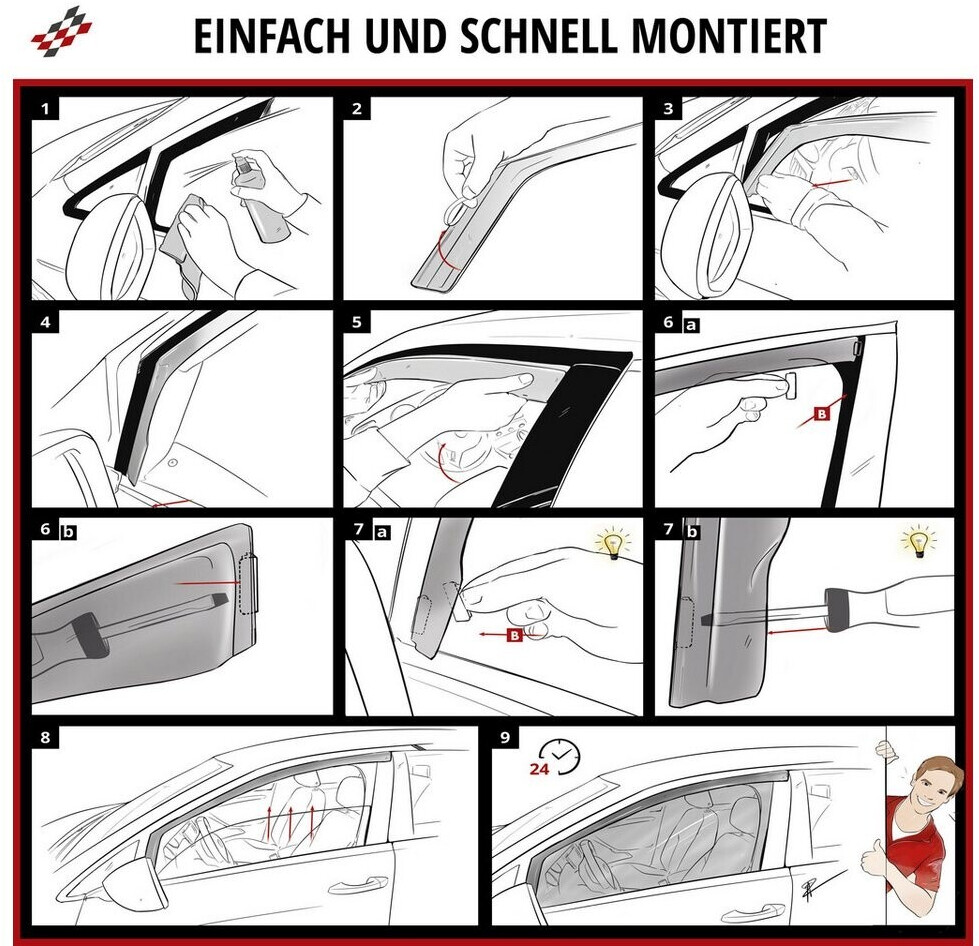 EINFACH UND SCHNELL MONTIERT

1

2

3

4

5

6 a

B

6 b

7 a

B

7 b

8

9

24