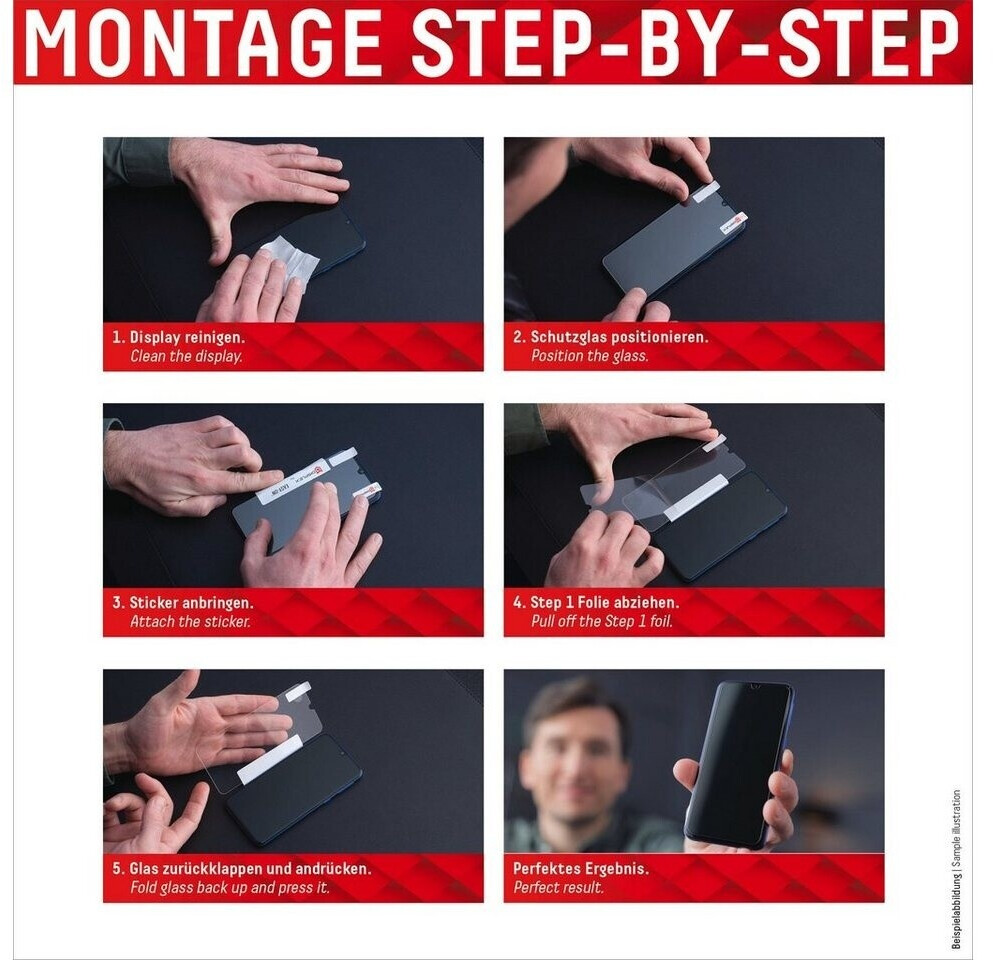 MONTAGE STEP-BY-STEP

1. Display reinigen.
Clean the display.

2. Schutzglas positionieren.
Position the glass.

3. Sticker anbringen.
Attach the sticker.

4. Step 1 Folie abziehen.
Pull off the Step 1 foil.

5. Glas zurückklappen und andrücken.
Fold glass back up and press it.

Perfektes Ergebnis.
Perfect result.

Beispielabbildung | Sample illustration