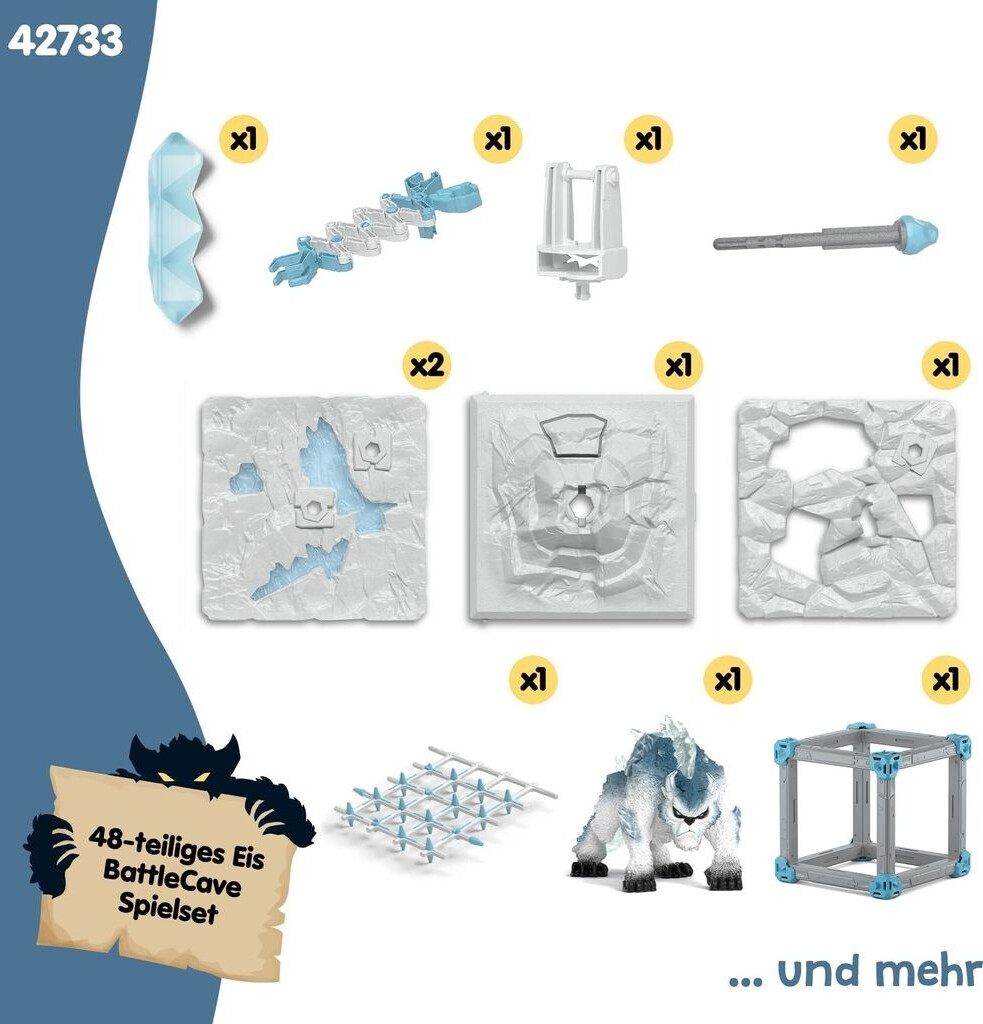 42733

x1
x1
x1
x1

x2
x1
x1

x1
x1
x1

48-teiliges Eis BattleCave Spielset

... und mehr