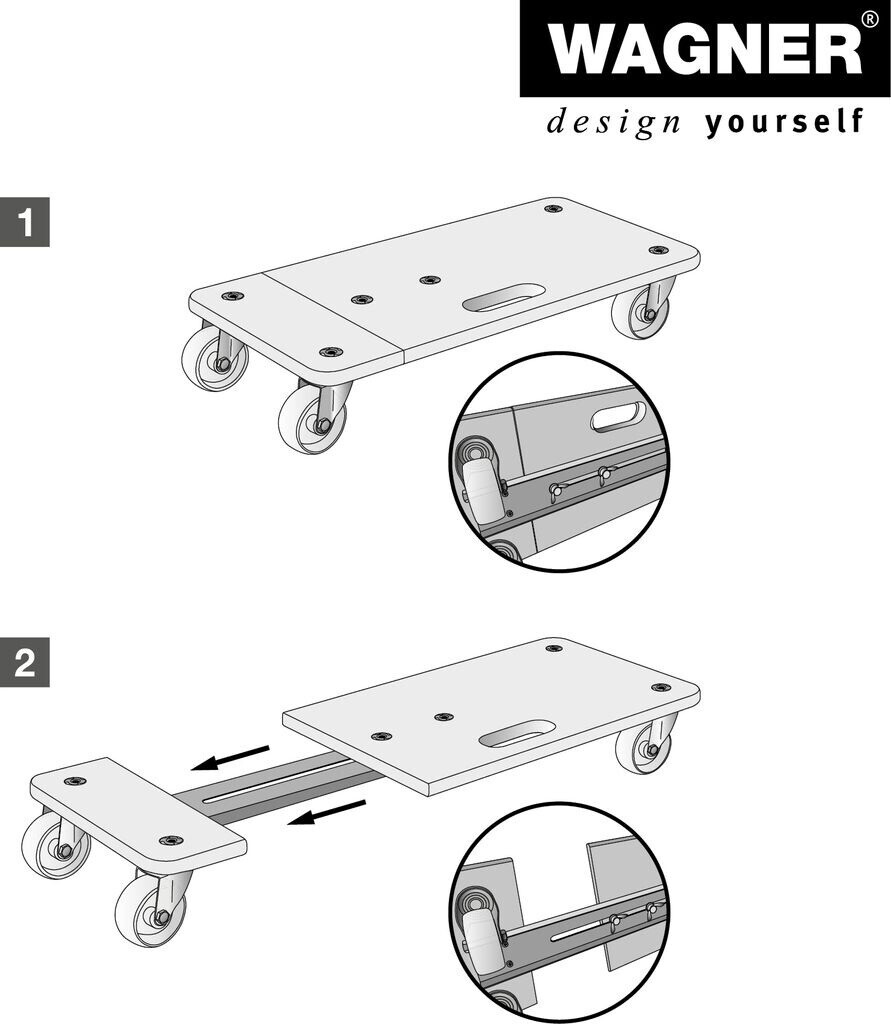 WAGNER®

design yourself

1

2