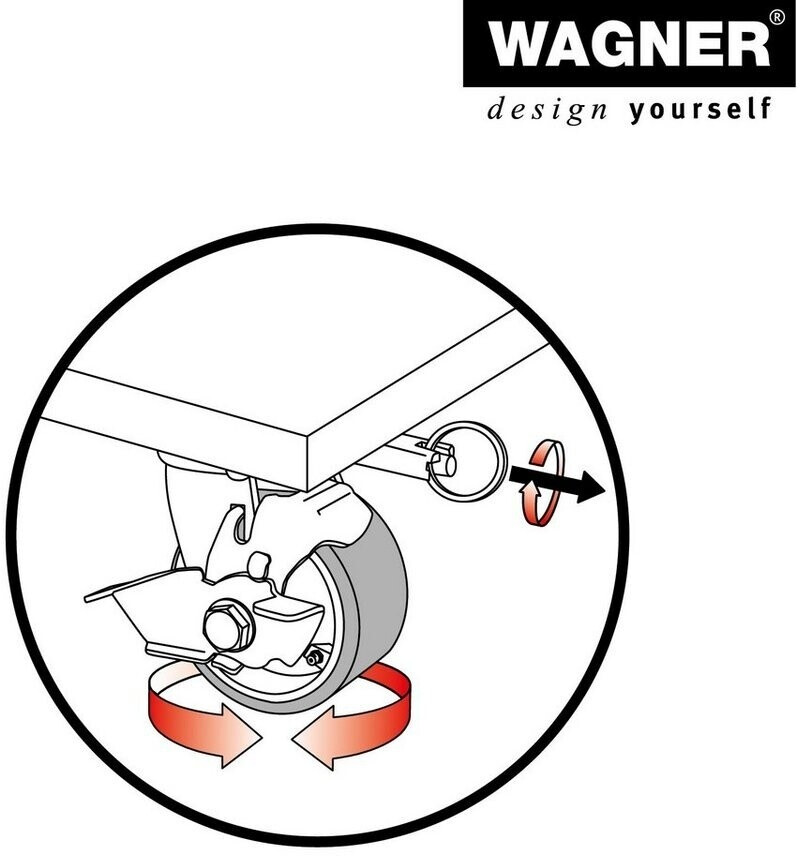 WAGNER®
design yourself