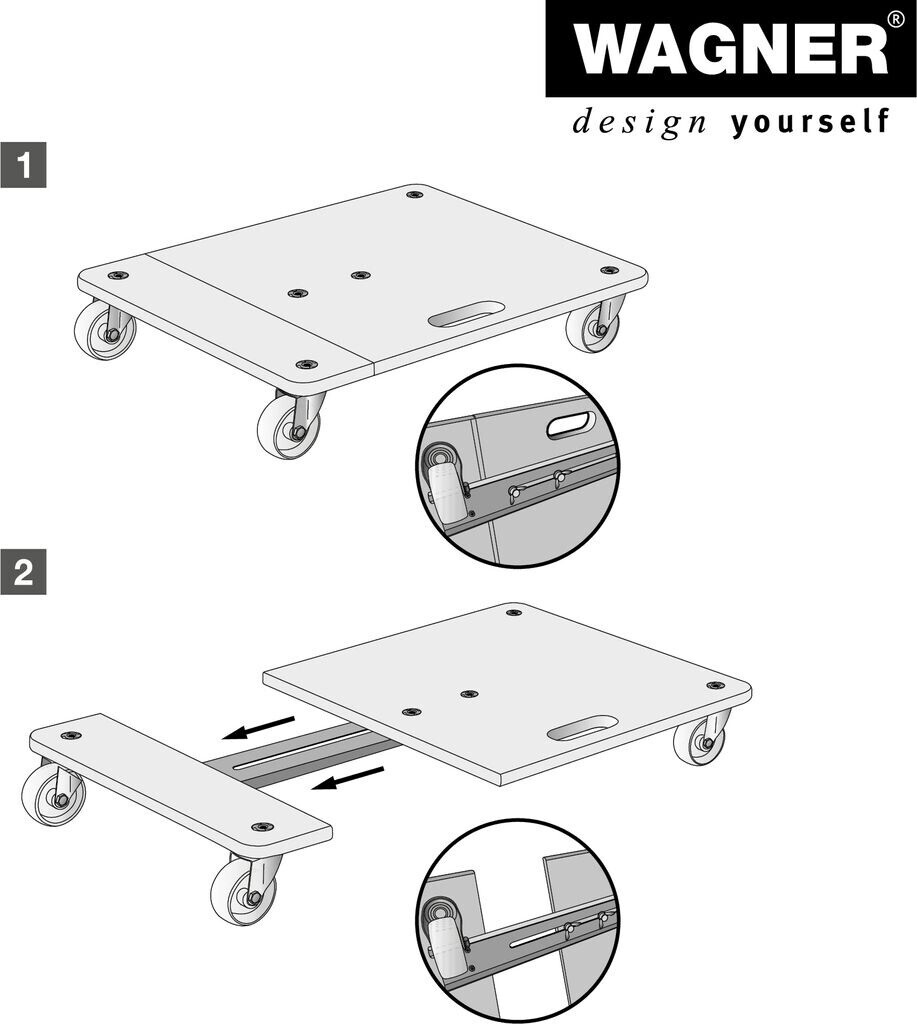 WAGNER®
design yourself

1

2