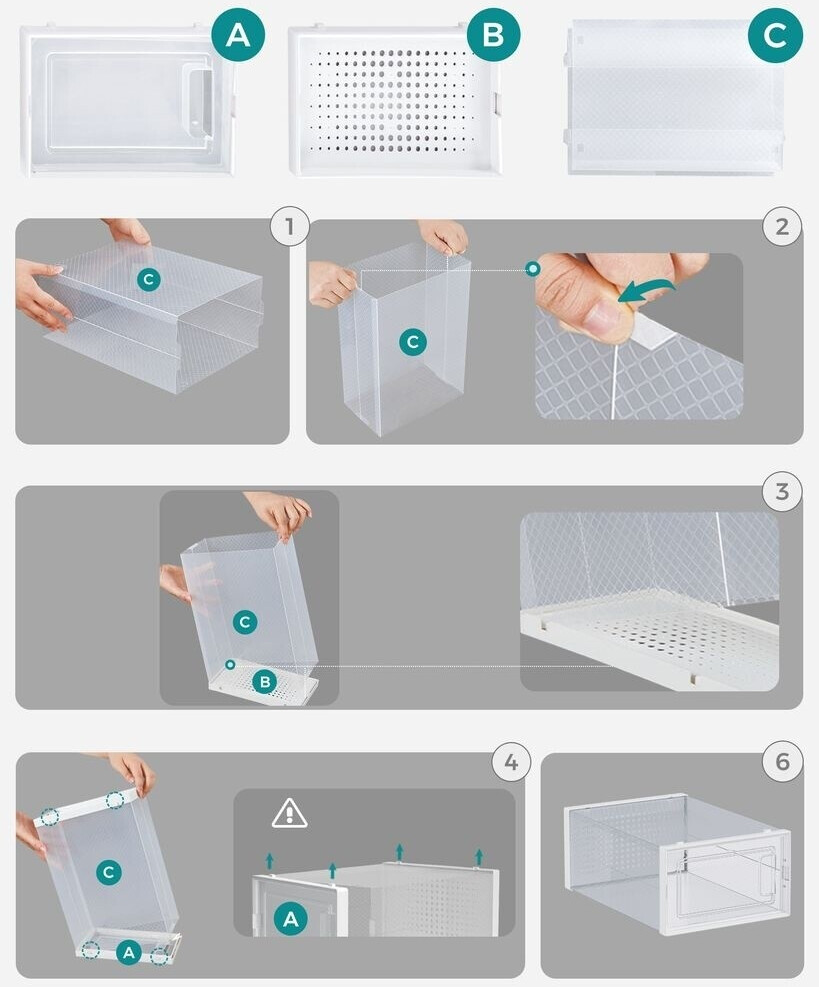 A

B

C

1

C

2

C

3

C

B

4

C

A

A

6