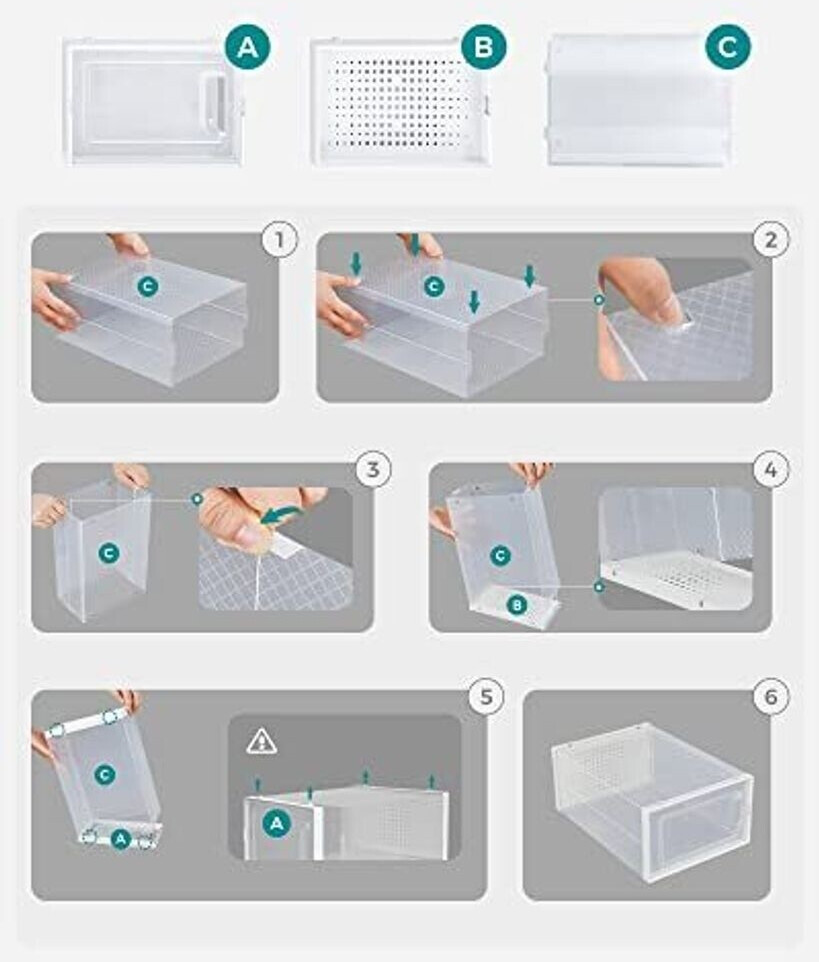 A

B

C

1

C

2

C

3

C

4

C

B

5

C

A

A

6