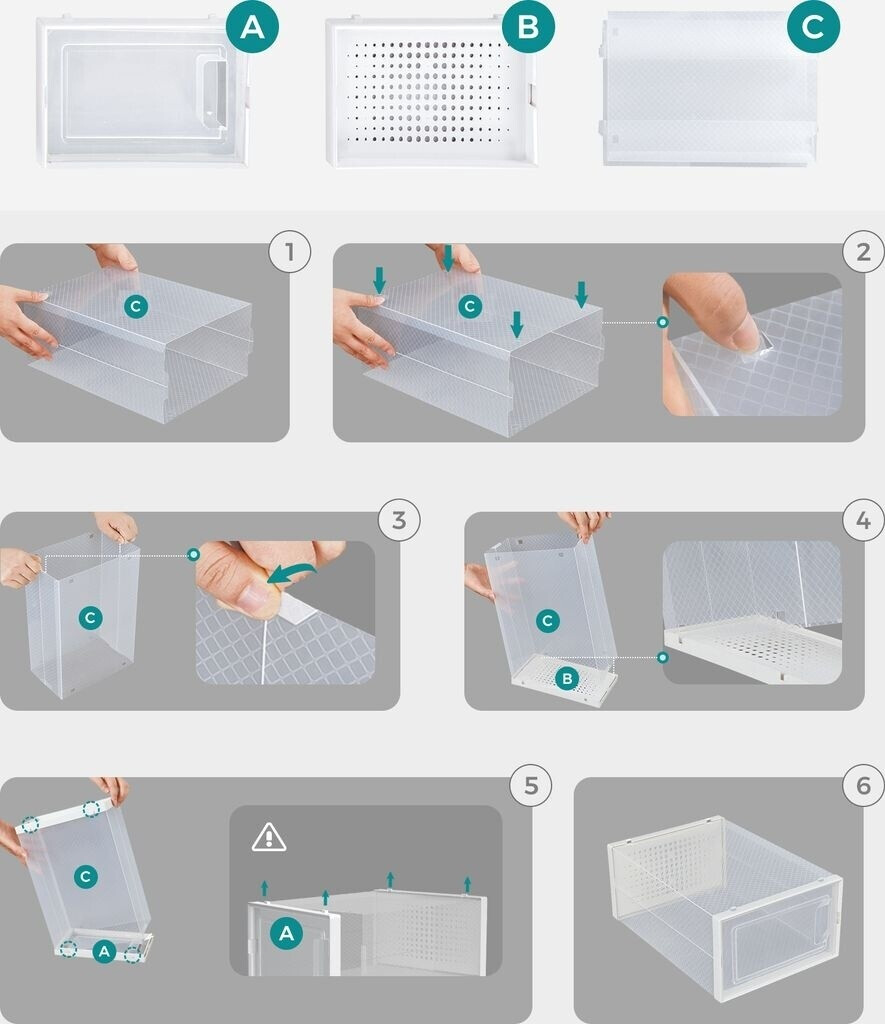 A
B
C
1
C
2
C
3
C
4
C
B
5
C
A
A
6