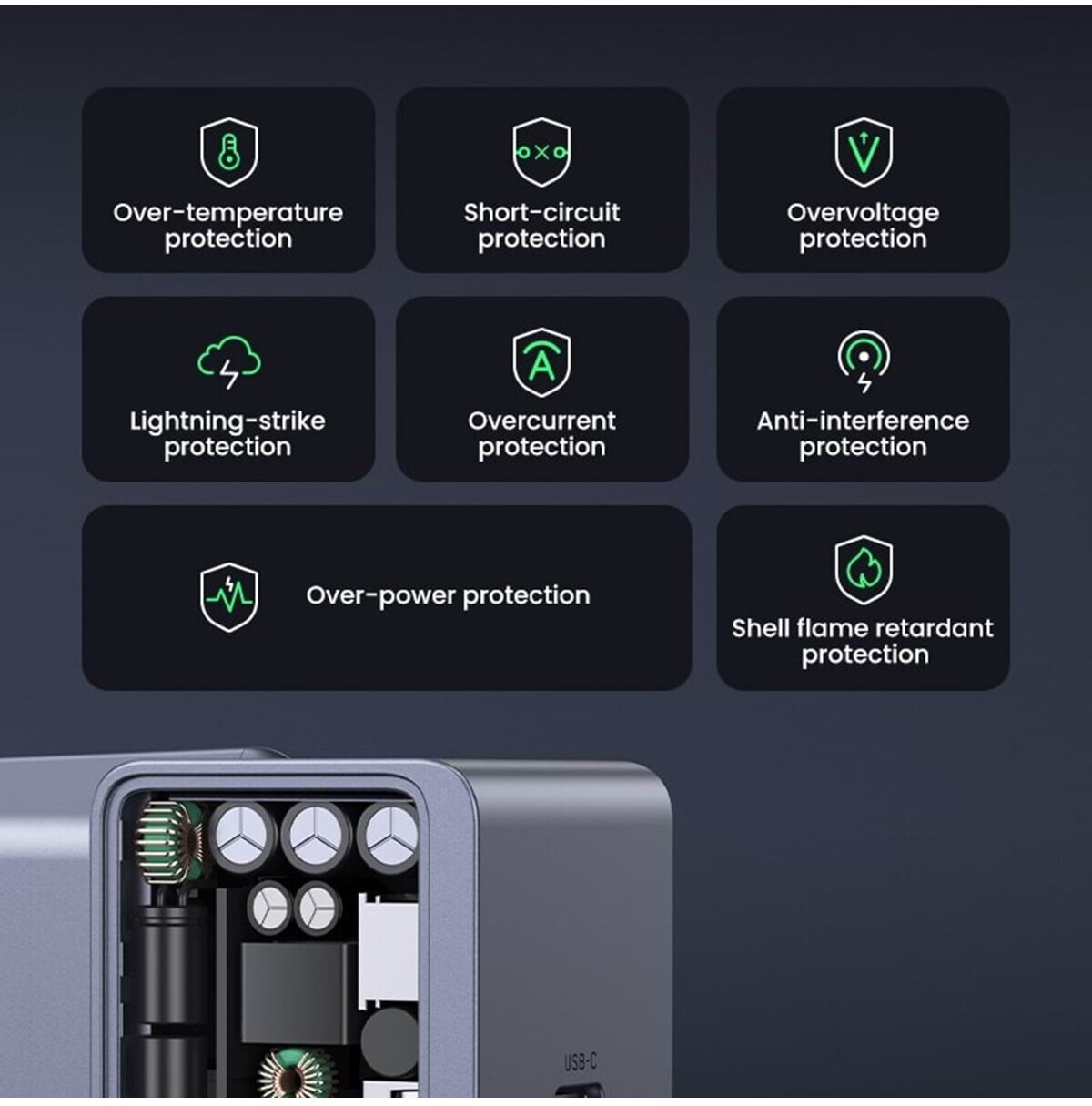 Over-temperature protection

Short-circuit protection

Overvoltage protection

Lightning-strike protection

Overcurrent protection

Anti-interference protection

Over-power protection

Shell flame retardant protection

USB-C