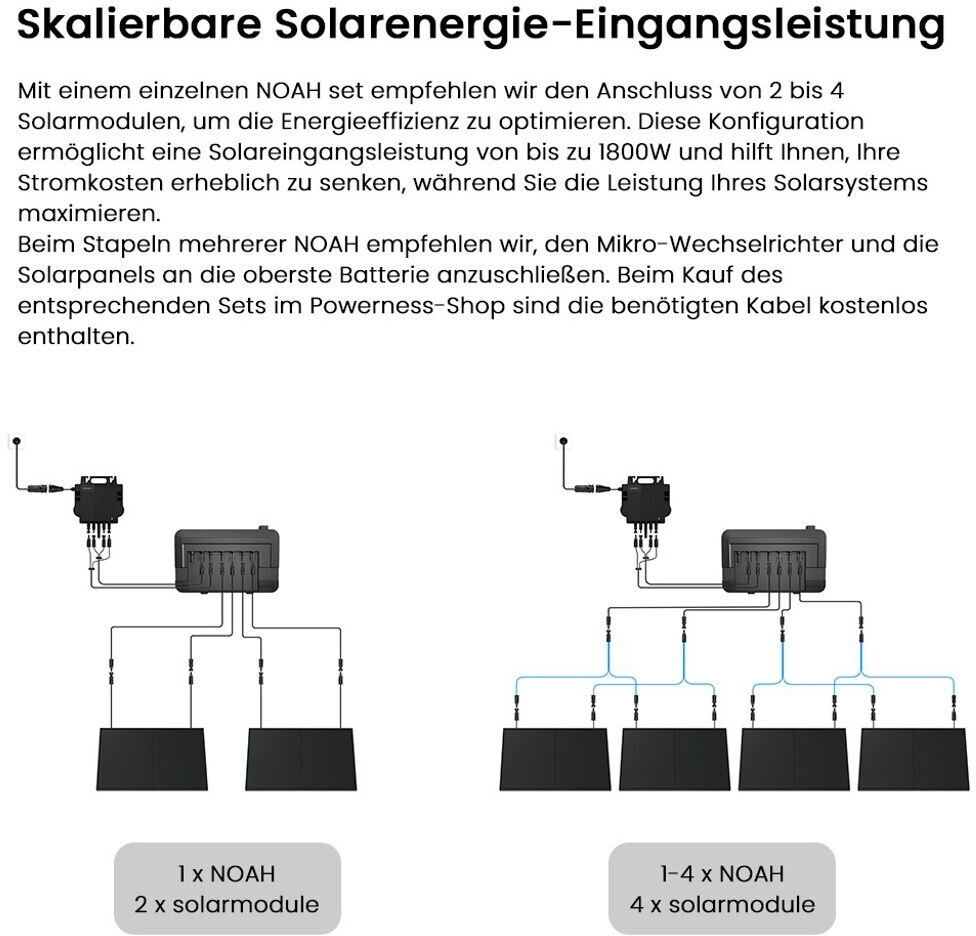 Skalierbare Solarenergie-Eingangsleistung

Mit einem einzelnen NOAH set empfehlen wir den Anschluss von 2 bis 4 Solarmodulen, um die Energieeffizienz zu optimieren. Diese Konfiguration ermöglicht eine Solareingangsleistung von bis zu 1800W und hilft Ihnen, Ihre Stromkosten erheblich zu senken, während Sie die Leistung Ihres Solarsystems maximieren.
Beim Stapeln mehrerer NOAH empfehlen wir, den Mikro-Wechselrichter und die Solarpanels an die oberste Batterie anzuschließen. Beim Kauf des entsprechenden Sets im Powerness-Shop sind die benötigten Kabel kostenlos enthalten.

1 x NOAH
2 x solarmodule

1-4 x NOAH
4 x solarmodule