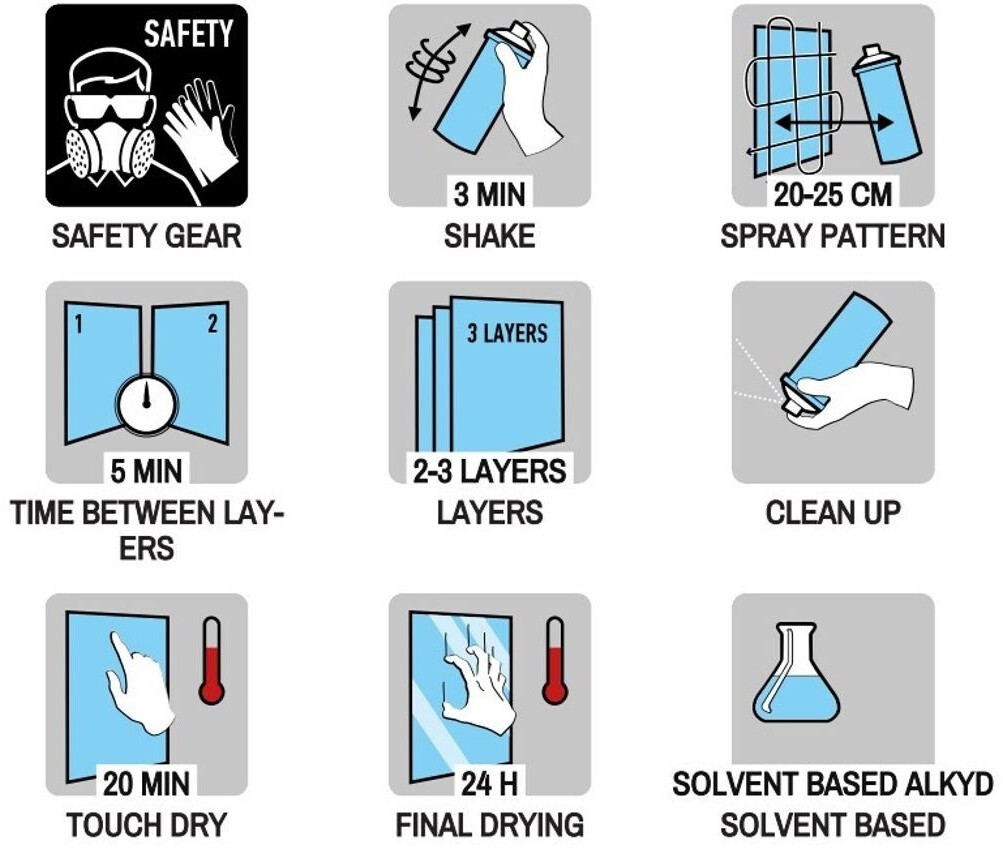 SAFETY
SAFETY GEAR

3 MIN
SHAKE

20-25 CM
SPRAY PATTERN

1
2
5 MIN
TIME BETWEEN LAYERS

3 LAYERS
2-3 LAYERS
LAYERS

CLEAN UP

20 MIN
TOUCH DRY

24 H
FINAL DRYING

SOLVENT BASED ALKYD
SOLVENT BASED