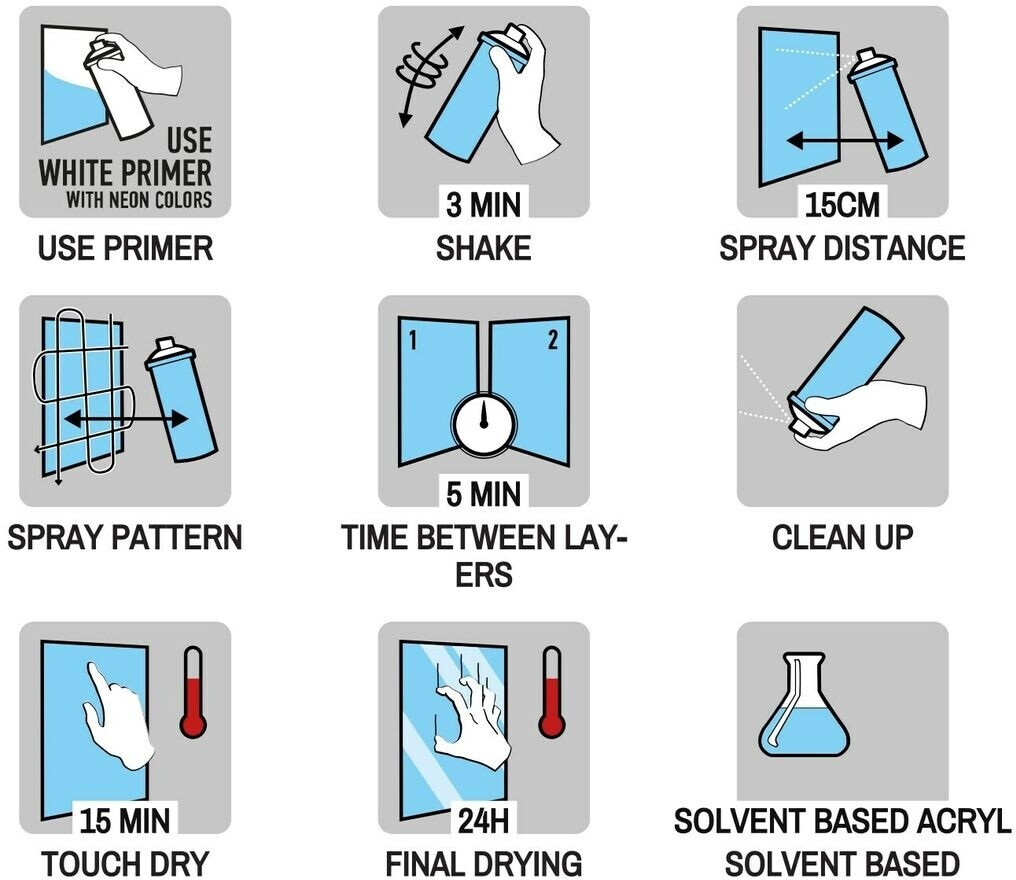 USE WHITE PRIMER WITH NEON COLORS

USE PRIMER

3 MIN

SHAKE

15CM

SPRAY DISTANCE

SPRAY PATTERN

1 2

5 MIN

TIME BETWEEN LAYERS

CLEAN UP

15 MIN

TOUCH DRY

24H

FINAL DRYING

SOLVENT BASED ACRYL

SOLVENT BASED