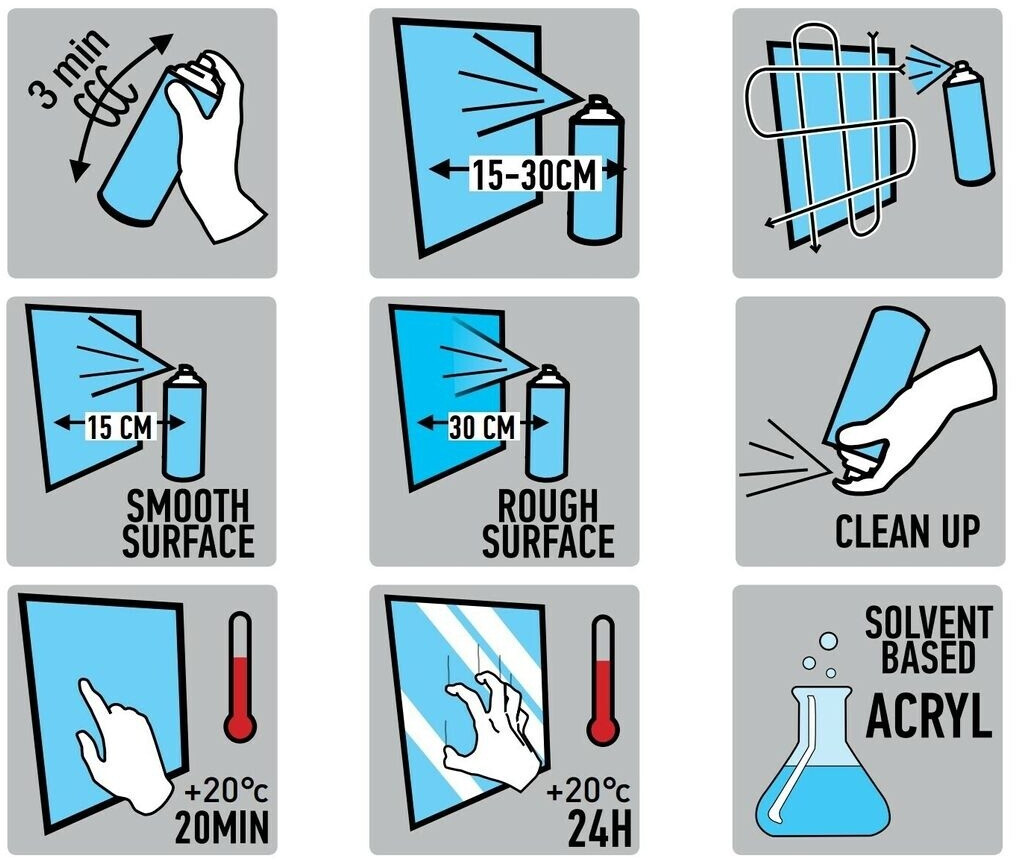 3 min

15-30CM

15 CM
SMOOTH SURFACE

30 CM
ROUGH SURFACE

CLEAN UP

+20°c
20MIN

+20°c
24H

SOLVENT BASED
ACRYL