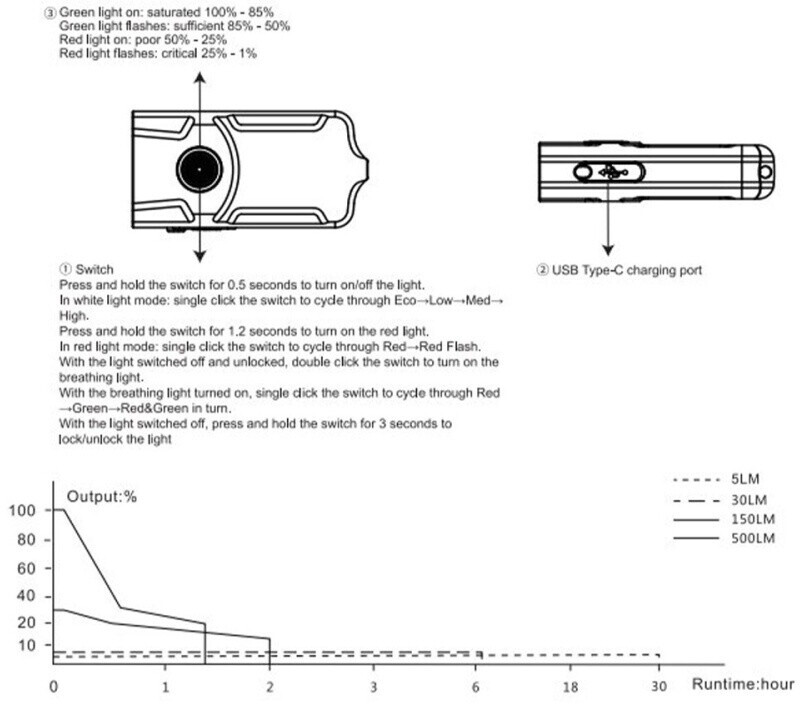 ③ Green light on: saturated 100% - 85%
Green light flashes: sufficient 85% - 50%
Red light on: poor 50% - 25%
Red light flashes: critical 25% - 1%

① Switch
Press and hold the switch for 0.5 seconds to turn on/off the light.
In white light mode: single click the switch to cycle through Eco→Low→Med→High.
Press and hold the switch for 1.2 seconds to turn on the red light.
In red light mode: single click the switch to cycle through Red→Red Flash.
With the light switched off and unlocked, double click the switch to turn on the breathing light.
With the breathing light turned on, single click the switch to cycle through Red→Green→Red&Green in turn.
With the light switched off, press and hold the switch for 3 seconds to lock/unlock the light

② USB Type-C charging port

Output:%
100
80
60
40
20
10
0
1
2
3
6
18
30
Runtime:hour

5LM
30LM
150LM
500LM