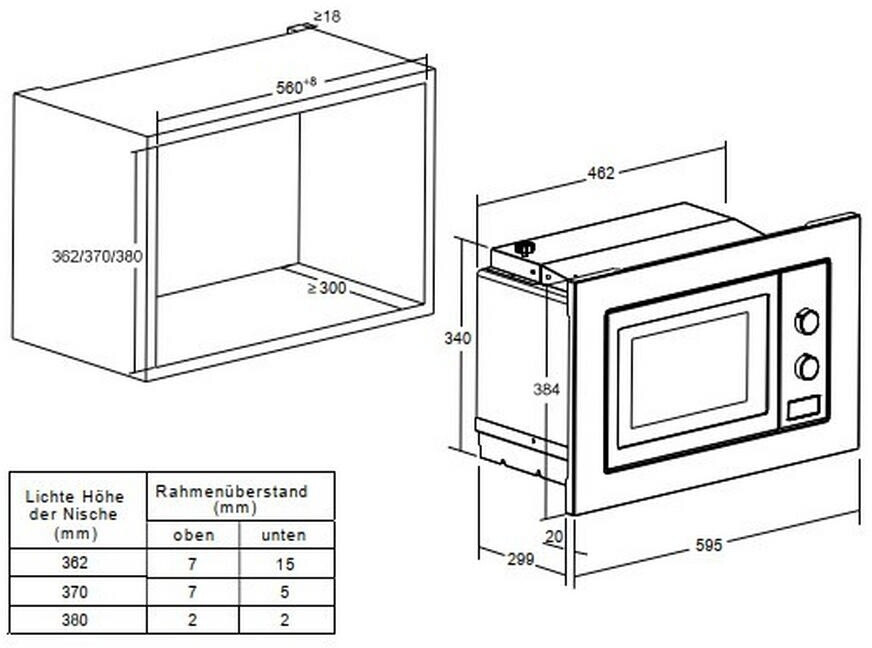 ≥18

$560^{+8}$

362/370/380

≥ 300

462

340

384

20

299

595

| Lichte Höhe der Nische (mm) | Rahmenüberstand (mm) oben | Rahmenüberstand (mm) unten |
|---|---|---|
| 362 | 7 | 15 |
| 370 | 7 | 5 |
| 380 | 2 | 2 |