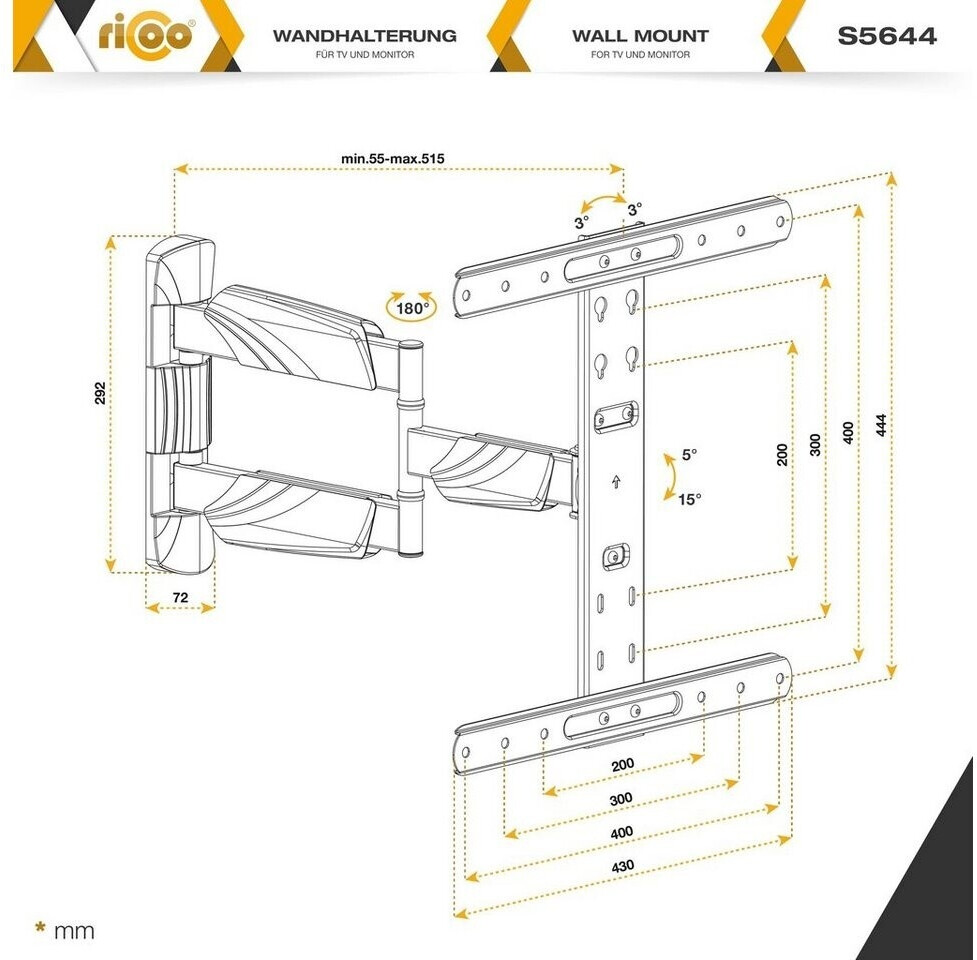 ricoo

WANDHALTERUNG
FÜR TV UND MONITOR

WALL MOUNT
FOR TV UND MONITOR

S5644

min.55-max.515

3°
3°

180°

292

72

5°
15°

200
300
400
444

200
300
400
430

* mm