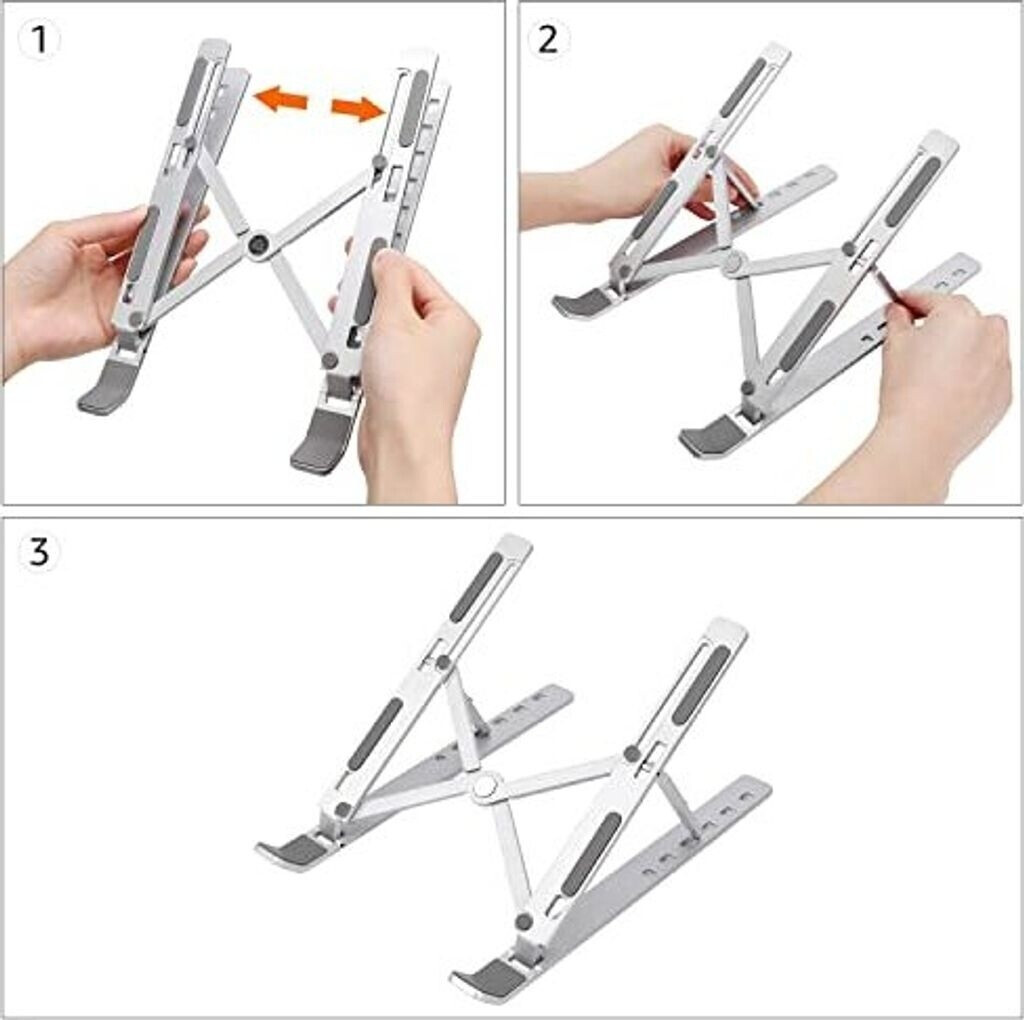 1

2

3