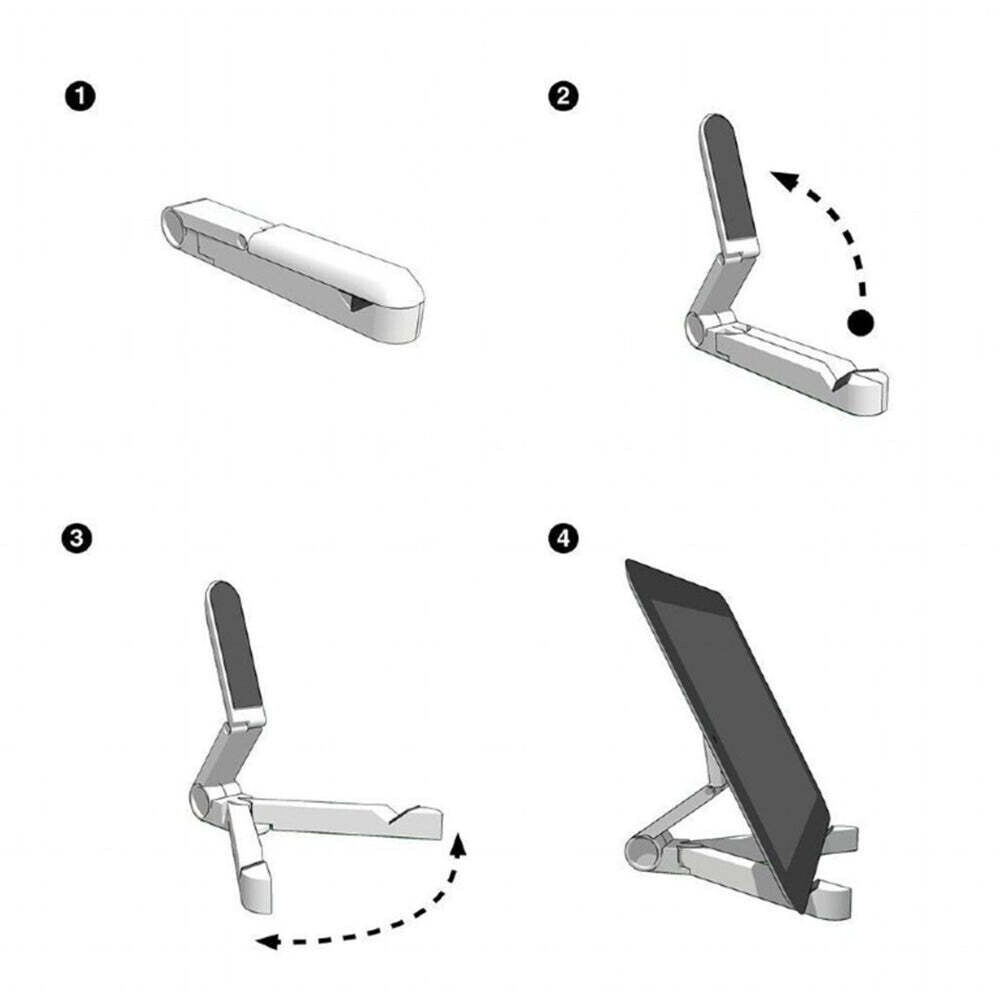 1

2

3

4