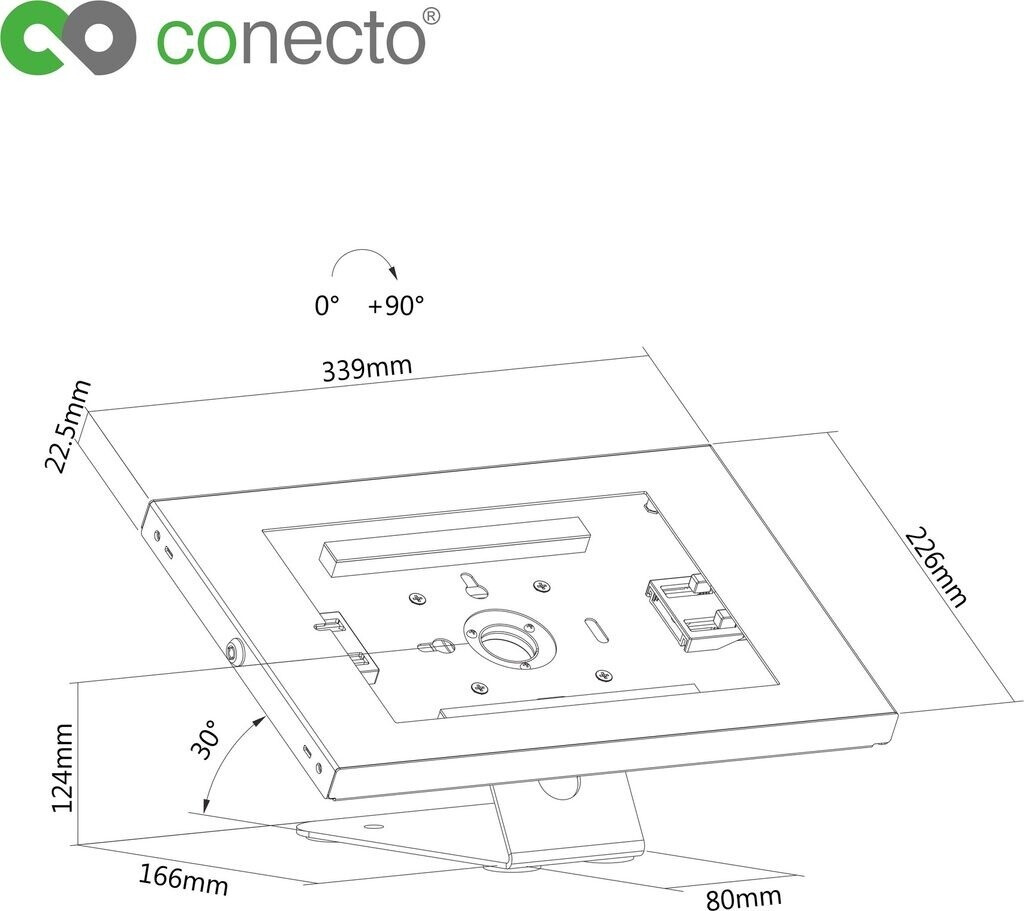 conecto®

0° +90°

339mm

22.5mm

226mm

30°

124mm

166mm

80mm