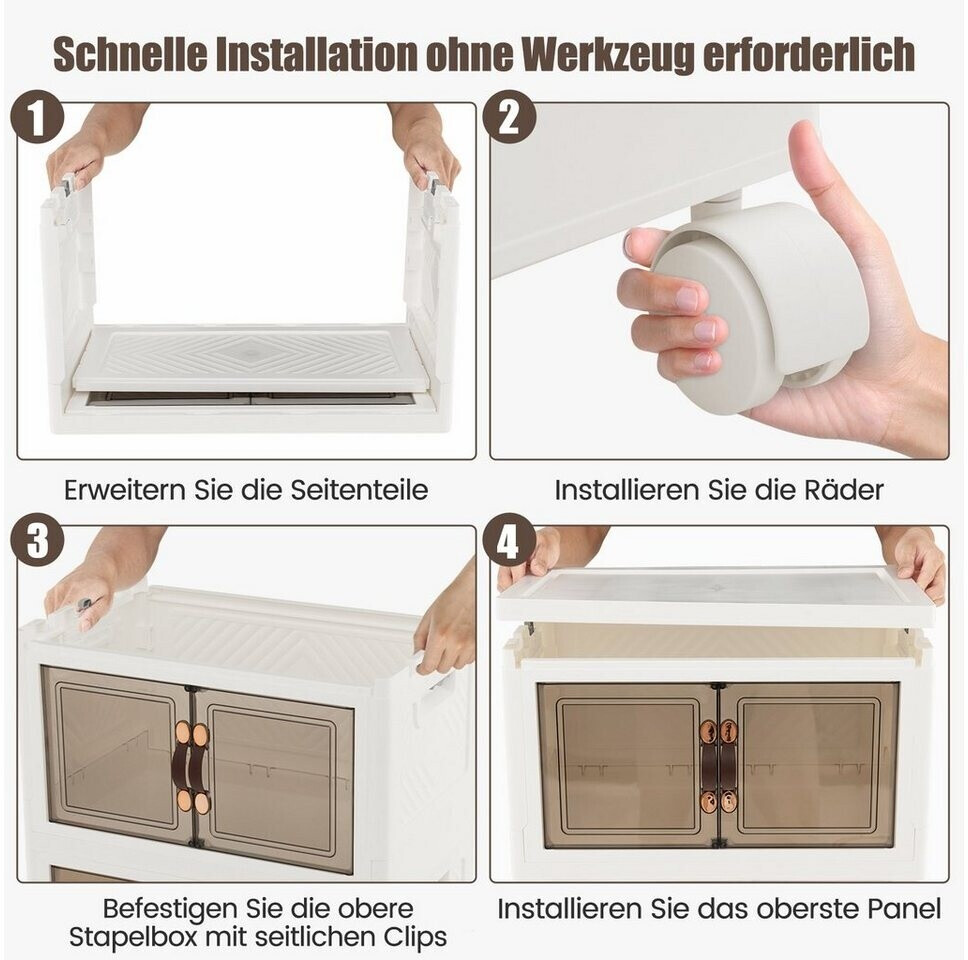 Schnelle Installation ohne Werkzeug erforderlich

1

Erweitern Sie die Seitenteile

2

Installieren Sie die Räder

3

Befestigen Sie die obere Stapelbox mit seitlichen Clips

4

Installieren Sie das oberste Panel