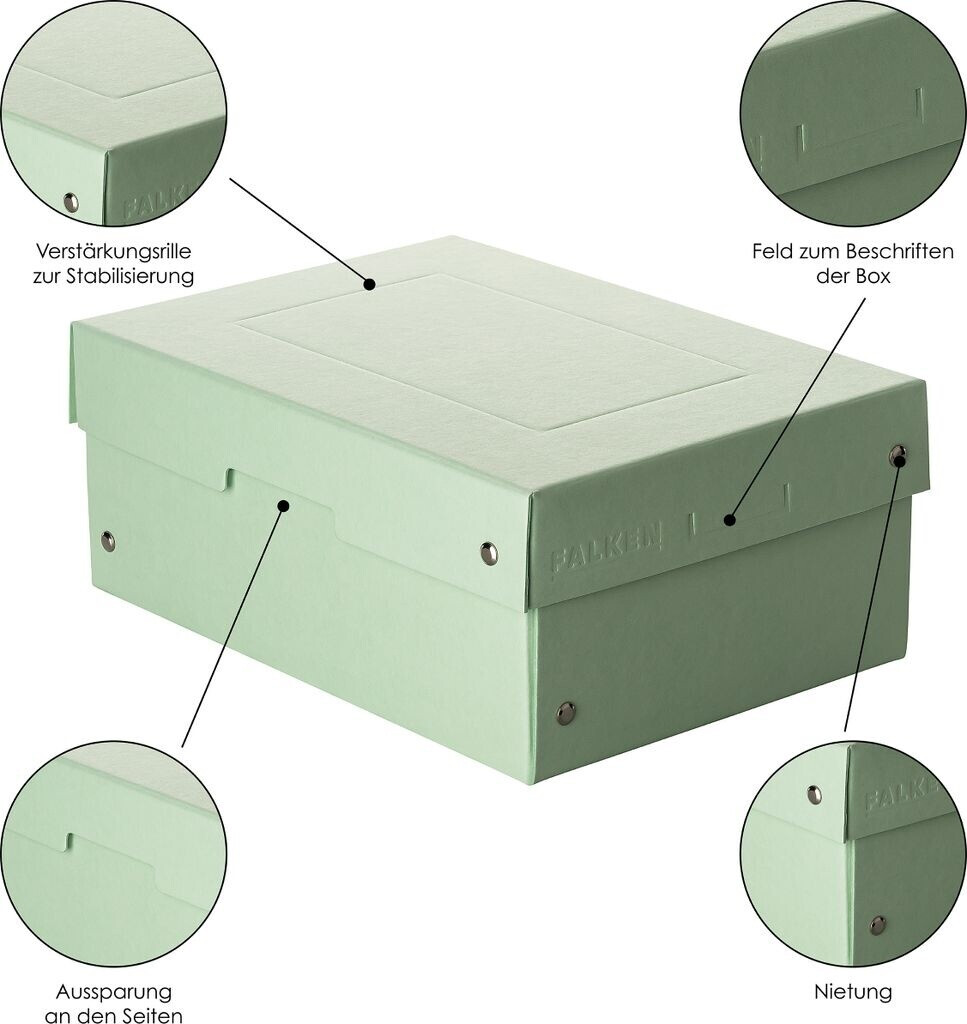 FALKEN

Verstärkungsrille zur Stabilisierung

Feld zum Beschriften der Box

FALKEN

FALKEN

Aussparung an den Seiten

Nietung