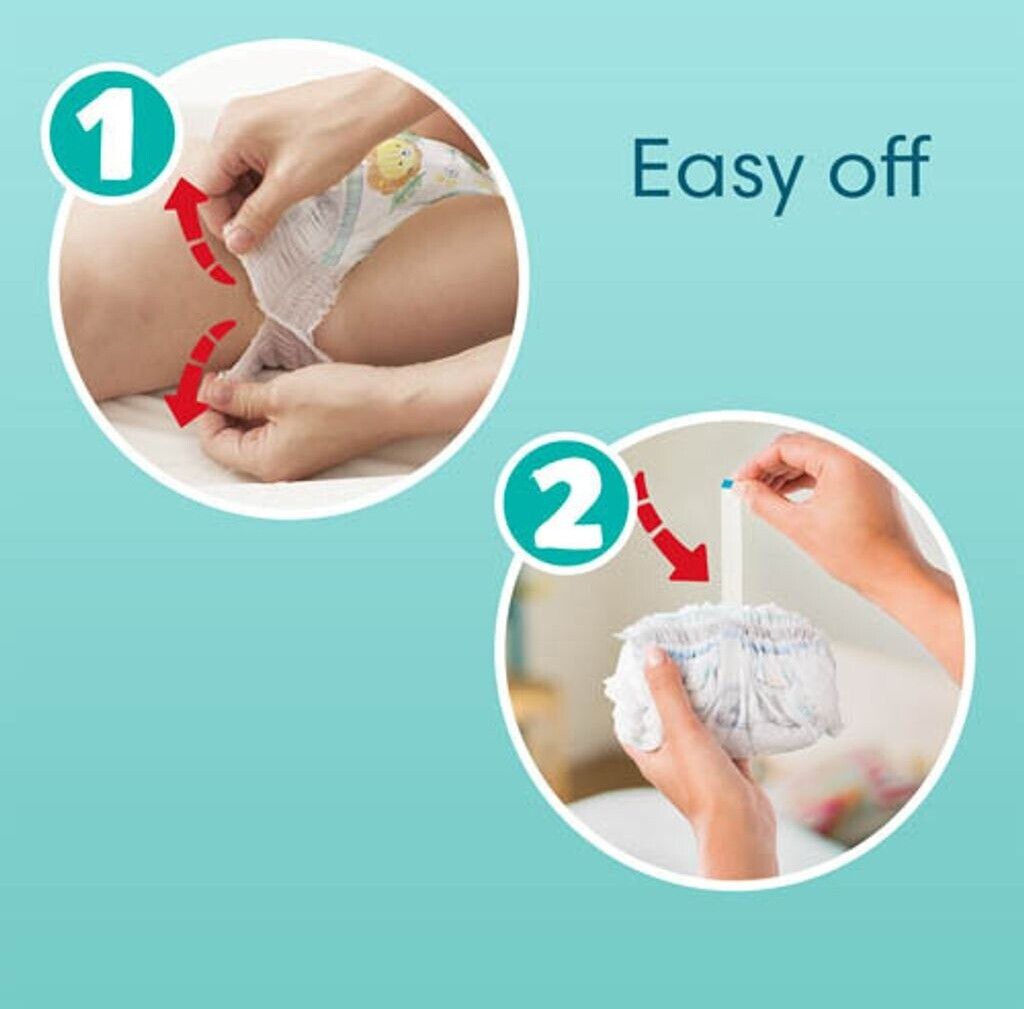 1

Easy off

2