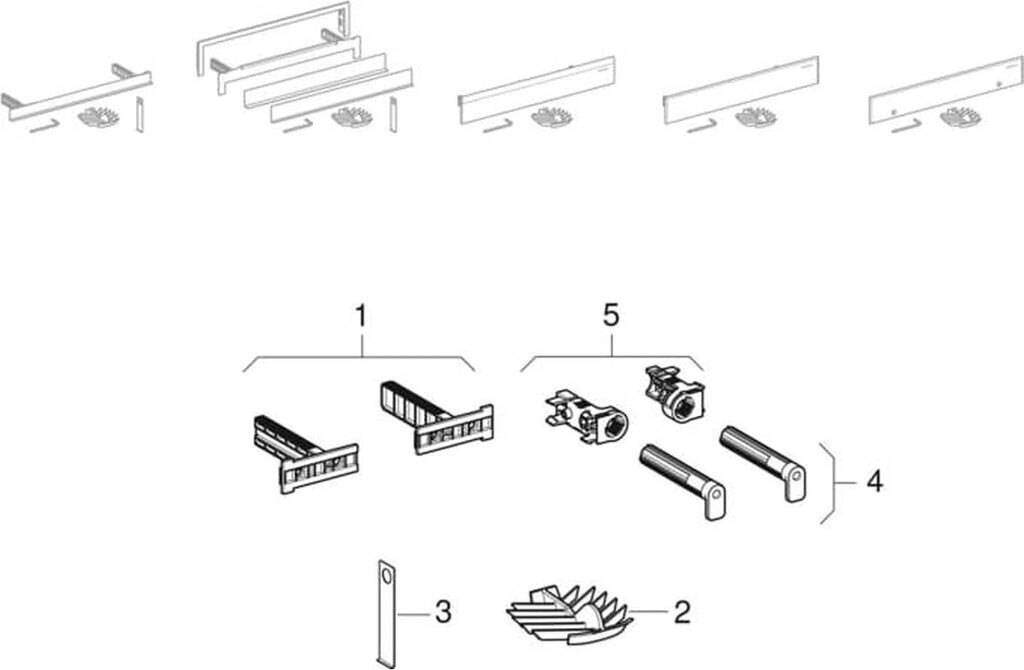 1
5
4
3
2