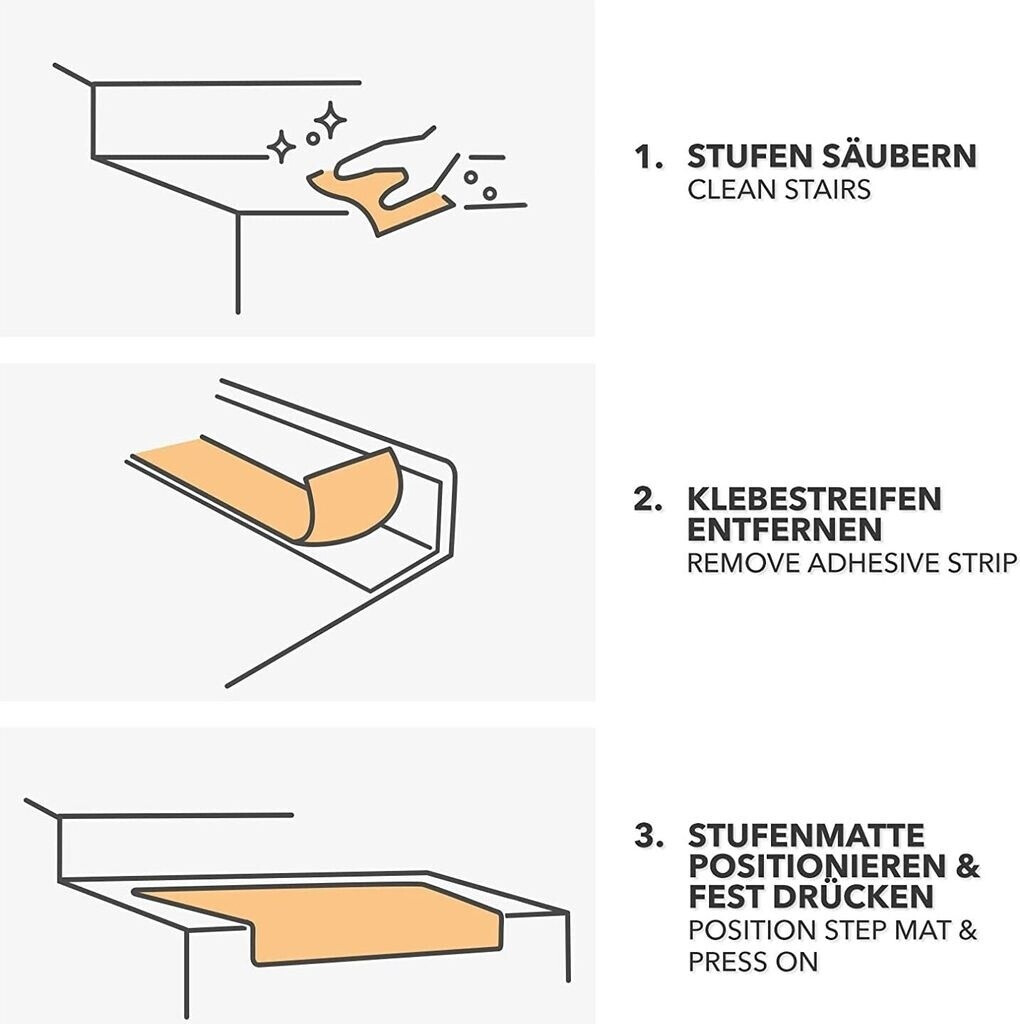 1. STUFEN SÄUBERN
CLEAN STAIRS

2. KLEBESTREIFEN ENTFERNEN
REMOVE ADHESIVE STRIP

3. STUFENMATTE POSITIONIEREN & FEST DRÜCKEN
POSITION STEP MAT & PRESS ON