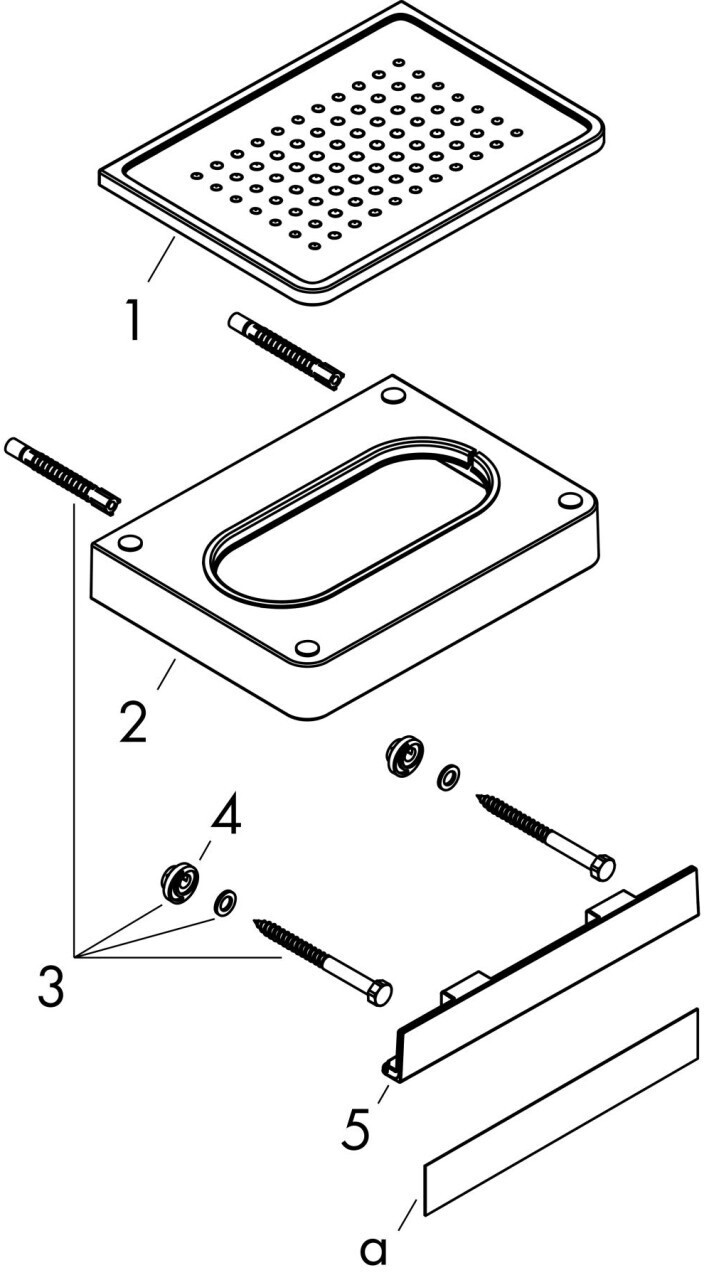 1
2
4
3
5
a