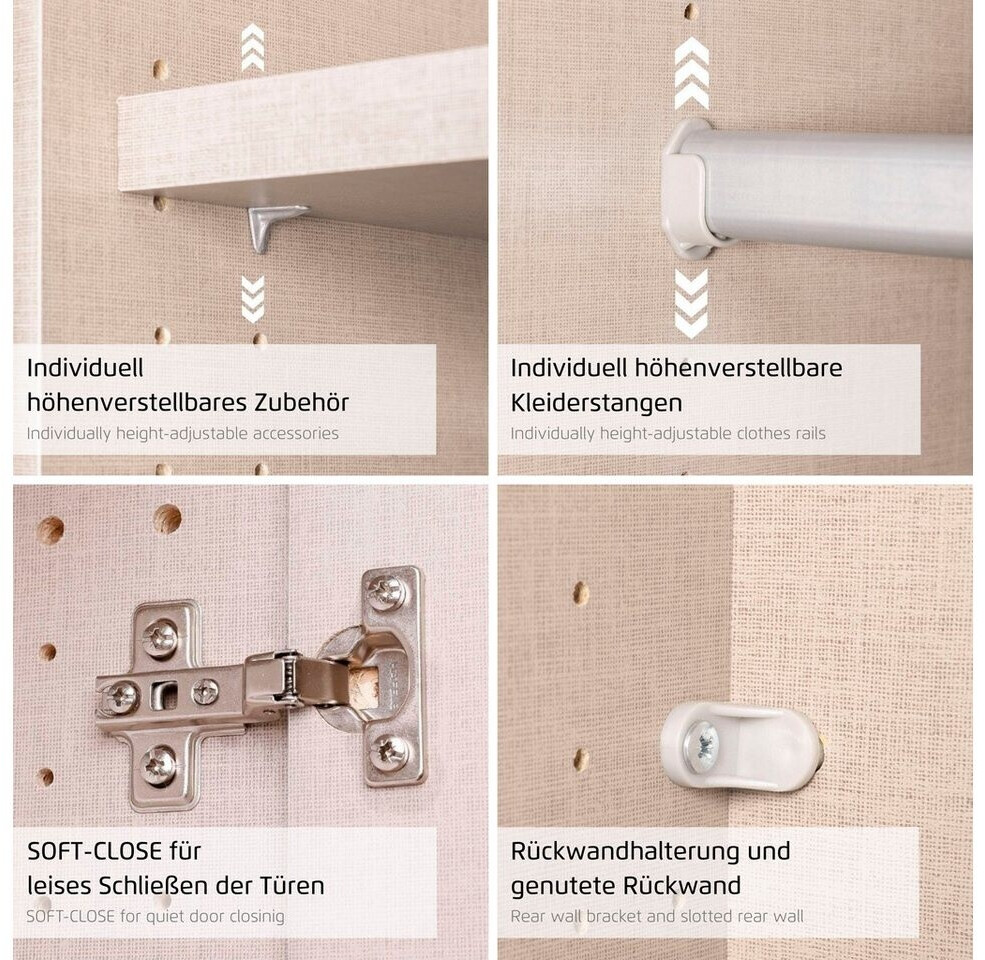 Individuell höhenverstellbares Zubehör
Individually height-adjustable accessories

Individuell höhenverstellbare Kleiderstangen
Individually height-adjustable clothes rails

SOFT-CLOSE für leises Schließen der Türen
SOFT-CLOSE for quiet door closinig

Rückwandhalterung und genutete Rückwand
Rear wall bracket and slotted rear wall