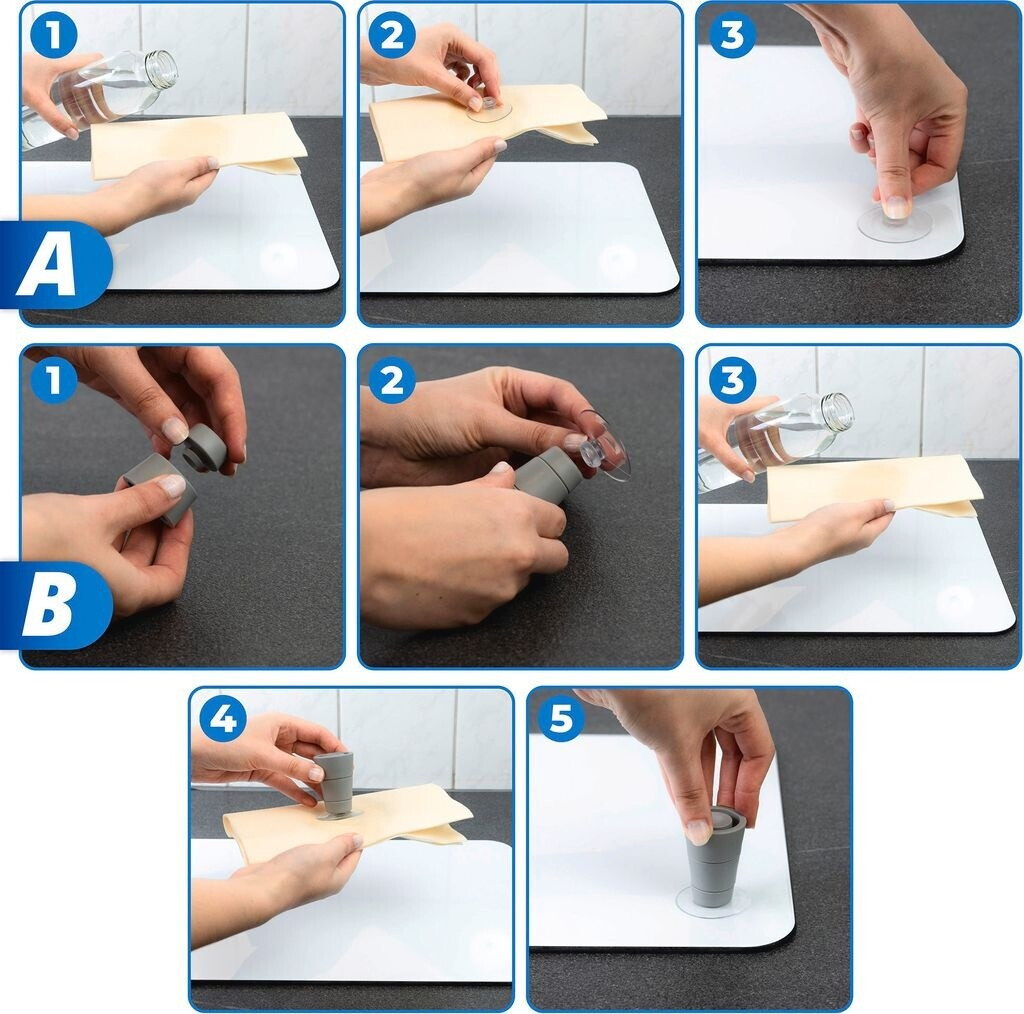 1
2
3
A
1
2
3
B
4
5