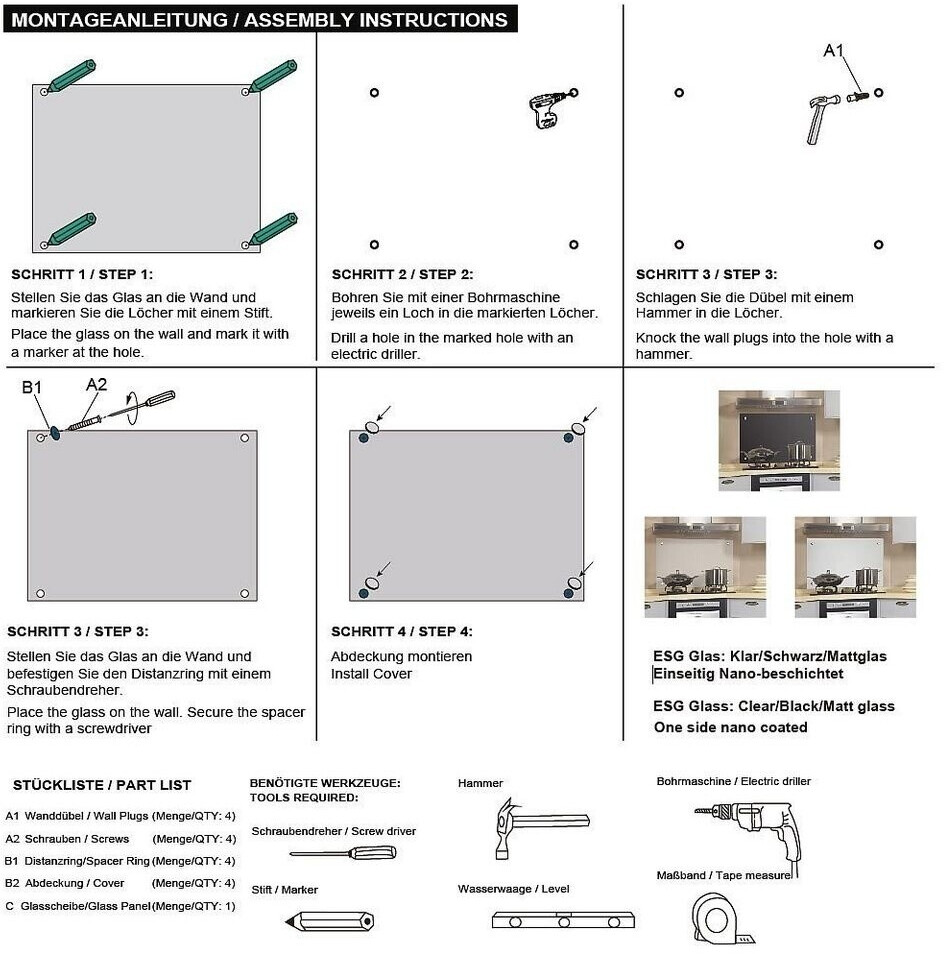 MONTAGEANLEITUNG / ASSEMBLY INSTRUCTIONS

SCHRITT 1 / STEP 1:

Stellen Sie das Glas an die Wand und markieren Sie die Löcher mit einem Stift.

Place the glass on the wall and mark it with a marker at the hole.

SCHRITT 2 / STEP 2:

Bohren Sie mit einer Bohrmaschine jeweils ein Loch in die markierten Löcher.

Drill a hole in the marked hole with an electric driller.

A1

SCHRITT 3 / STEP 3:

Schlagen Sie die Dübel mit einem Hammer in die Löcher.

Knock the wall plugs into the hole with a hammer.

B1

A2

SCHRITT 3 / STEP 3:

Stellen Sie das Glas an die Wand und befestigen Sie den Distanzring mit einem Schraubendreher.

Place the glass on the wall. Secure the spacer ring with a screwdriver

SCHRITT 4 / STEP 4:

Abdeckung montieren
Install Cover

ESG Glas: Klar/Schwarz/Mattglas
Einseitig Nano-beschichtet

ESG Glass: Clear/Black/Matt glass
One side nano coated

STÜCKLISTE / PART LIST

A1 Wanddübel / Wall Plugs (Menge/QTY: 4)
A2 Schrauben / Screws (Menge/QTY: 4)
B1 Distanzring/Spacer Ring (Menge/QTY: 4)
B2 Abdeckung / Cover (Menge/QTY: 4)
C Glasscheibe/Glass Panel (Menge/QTY: 1)

BENÖTIGTE WERKZEUGE:
TOOLS REQUIRED:

Schraubendreher / Screw driver

Stift / Marker

Hammer

Wasserwaage / Level

Bohrmaschine / Electric driller

Maßband / Tape measure