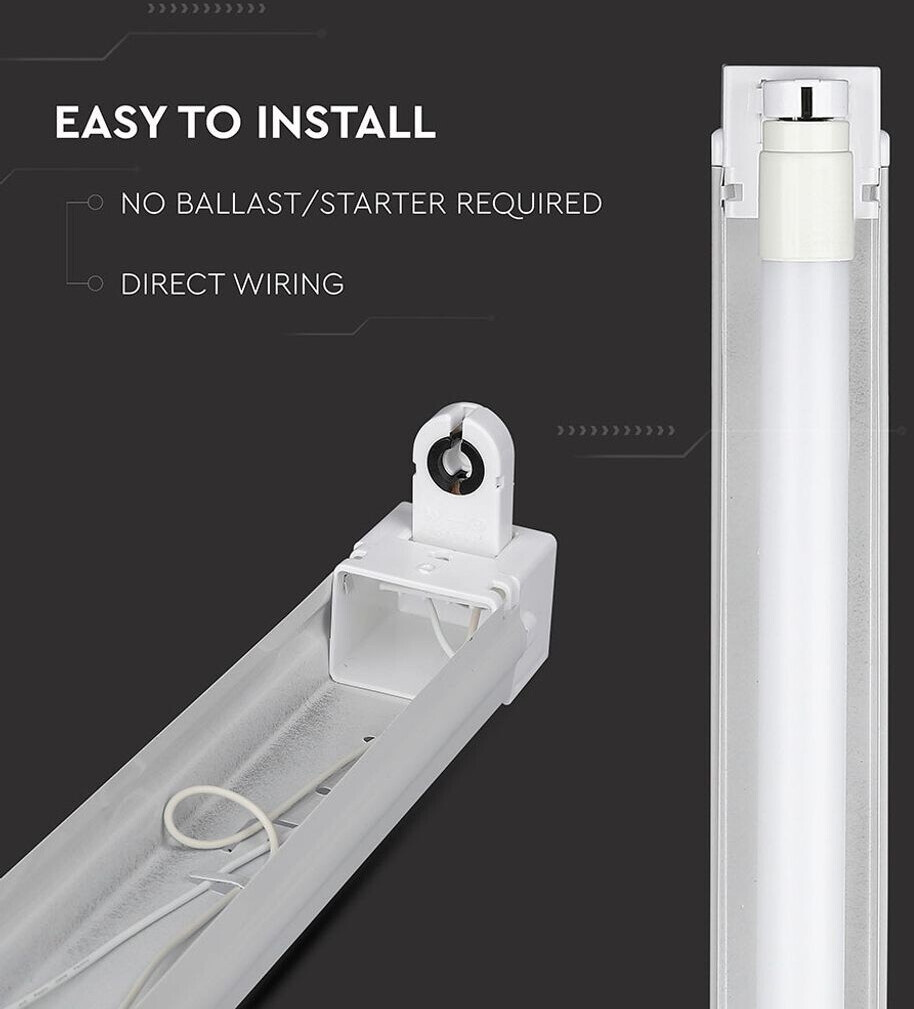 EASY TO INSTALL

NO BALLAST/STARTER REQUIRED

DIRECT WIRING