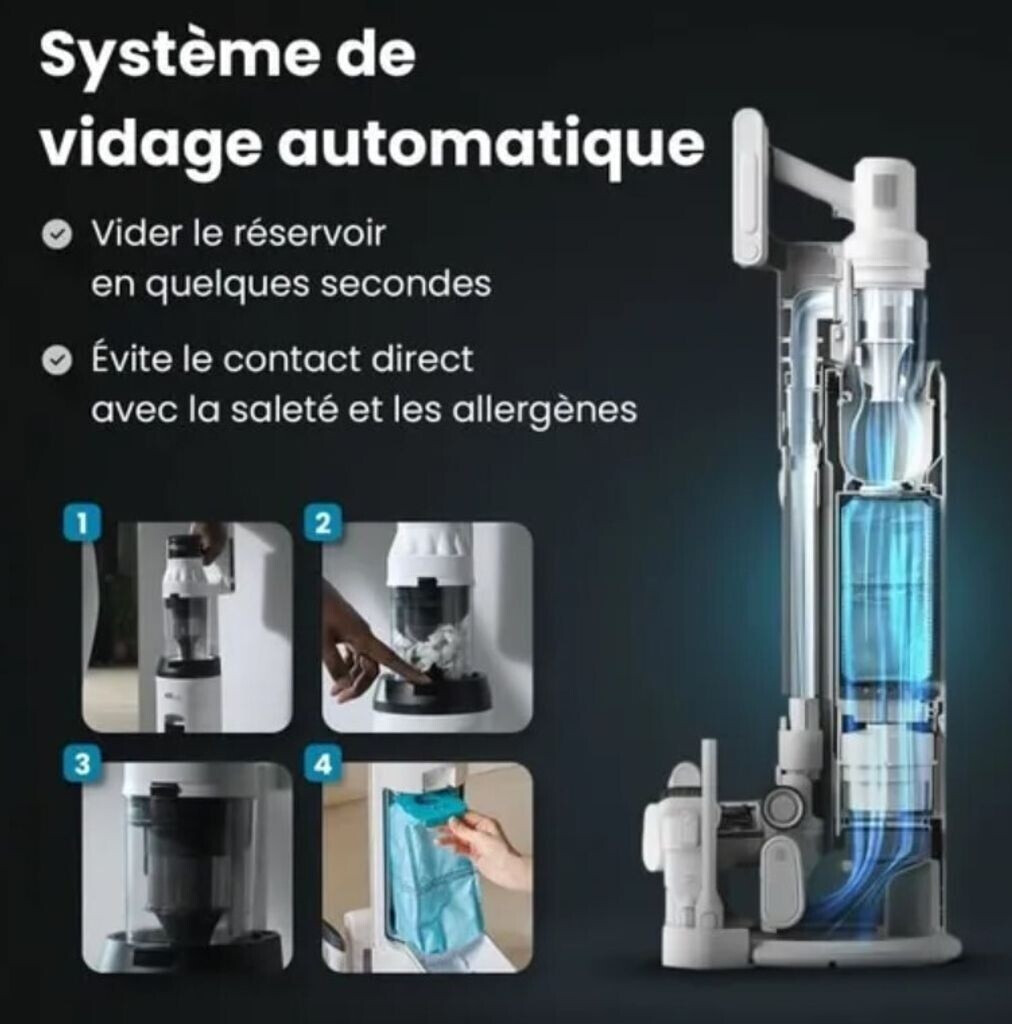 Système de vidage automatique

Vider le réservoir en quelques secondes

Évite le contact direct avec la saleté et les allergènes

1

2

3

4