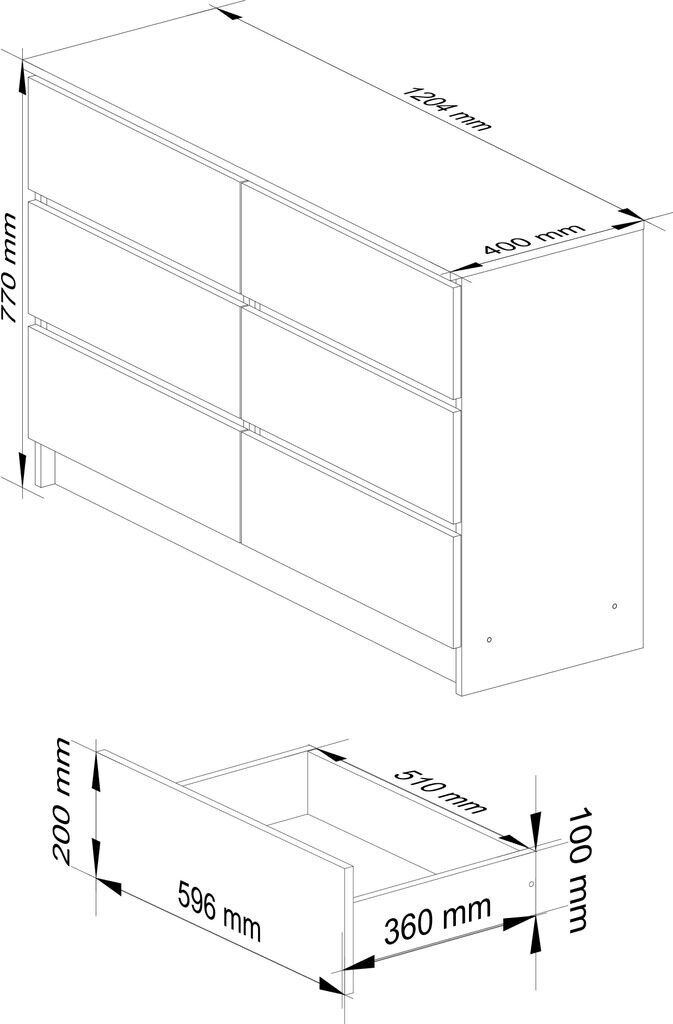 1204 mm
770 mm
400 mm
200 mm
510 mm
100 mm
596 mm
360 mm