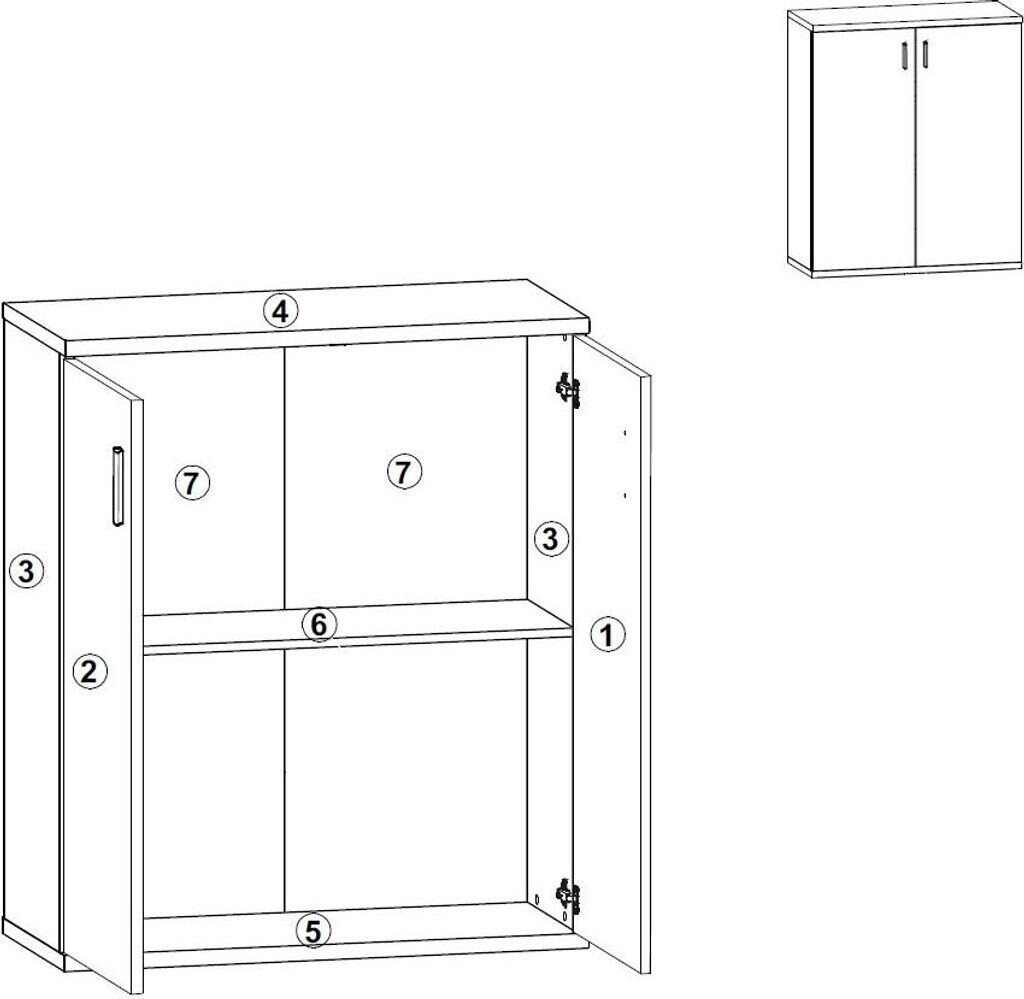 4
7
7
3
3
6
1
2
5