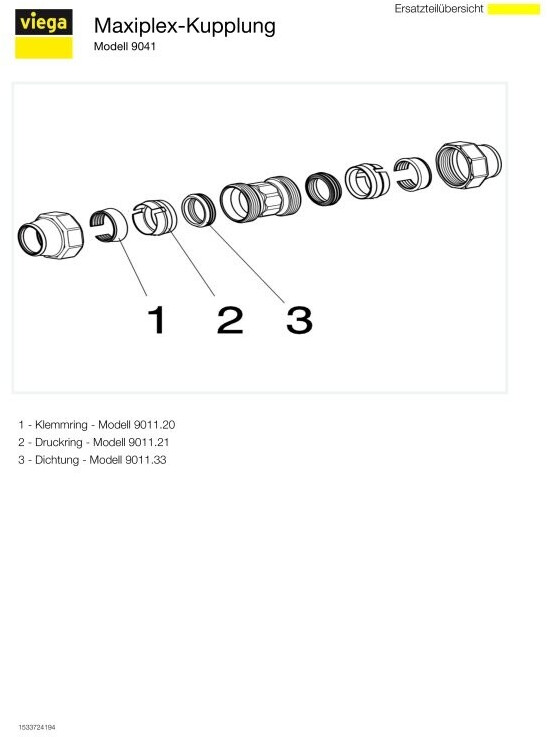 viega

Maxiplex-Kupplung

Modell 9041

Ersatzteilübersicht

1 2 3

1 - Klemmring - Modell 9011.20
2 - Druckring - Modell 9011.21
3 - Dichtung - Modell 9011.33

1533724194